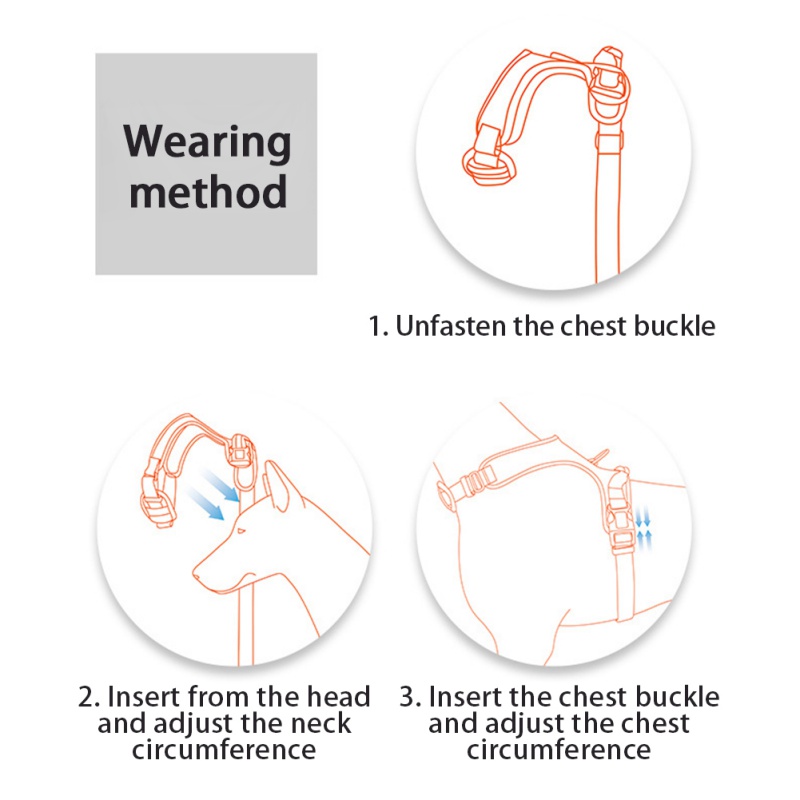 Wearing method

1. Unfasten the chest buckle

2. Insert from the head and adjust the neck circumference

3. Insert the chest buckle and adjust the chest circumference