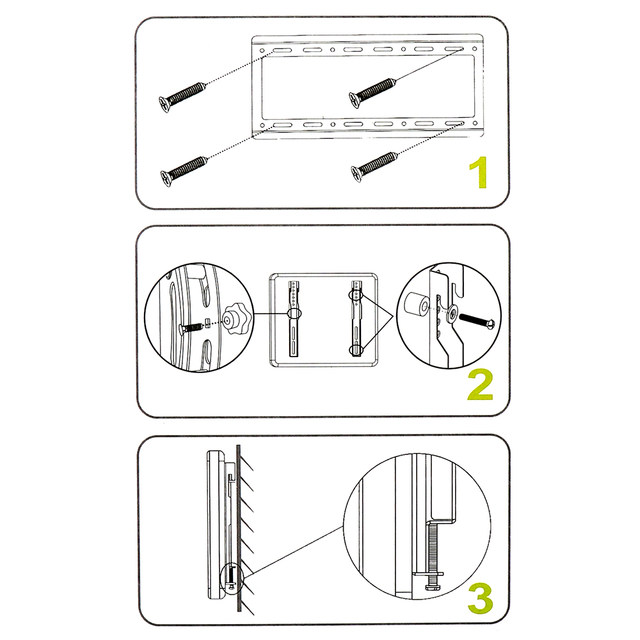 1

2

3