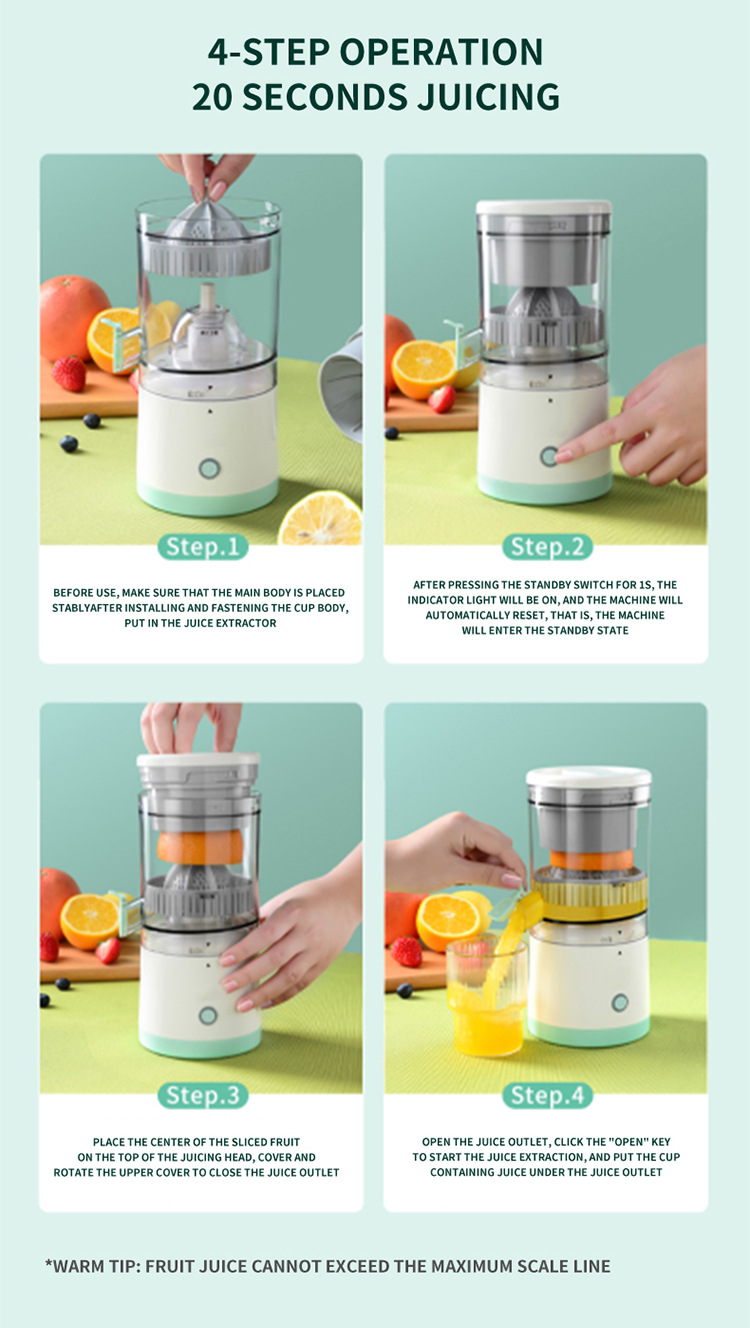 4-STEP OPERATION
20 SECONDS JUICING

Step.1

BEFORE USE, MAKE SURE THAT THE MAIN BODY IS PLACED STABLYAFTER INSTALLING AND FASTENING THE CUP BODY, PUT IN THE JUICE EXTRACTOR

Step.2

AFTER PRESSING THE STANDBY SWITCH FOR 1S, THE INDICATOR LIGHT WILL BE ON, AND THE MACHINE WILL AUTOMATICALLY RESET, THAT IS, THE MACHINE WILL ENTER THE STANDBY STATE

Step.3

PLACE THE CENTER OF THE SLICED FRUIT ON THE TOP OF THE JUICING HEAD, COVER AND ROTATE THE UPPER COVER TO CLOSE THE JUICE OUTLET

Step.4

OPEN THE JUICE OUTLET, CLICK THE "OPEN" KEY TO START THE JUICE EXTRACTION, AND PUT THE CUP CONTAINING JUICE UNDER THE JUICE OUTLET

*WARM TIP: FRUIT JUICE CANNOT EXCEED THE MAXIMUM SCALE LINE