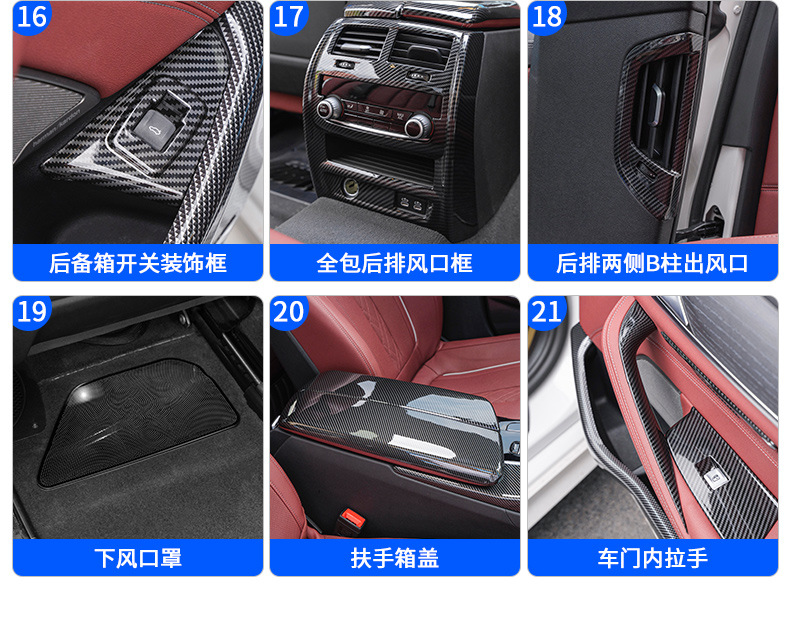 16
后备箱开关装饰框

17
全包后排风口框

18
后排两侧B柱出风口

19
下风口罩

20
扶手箱盖

21
车门内拉手