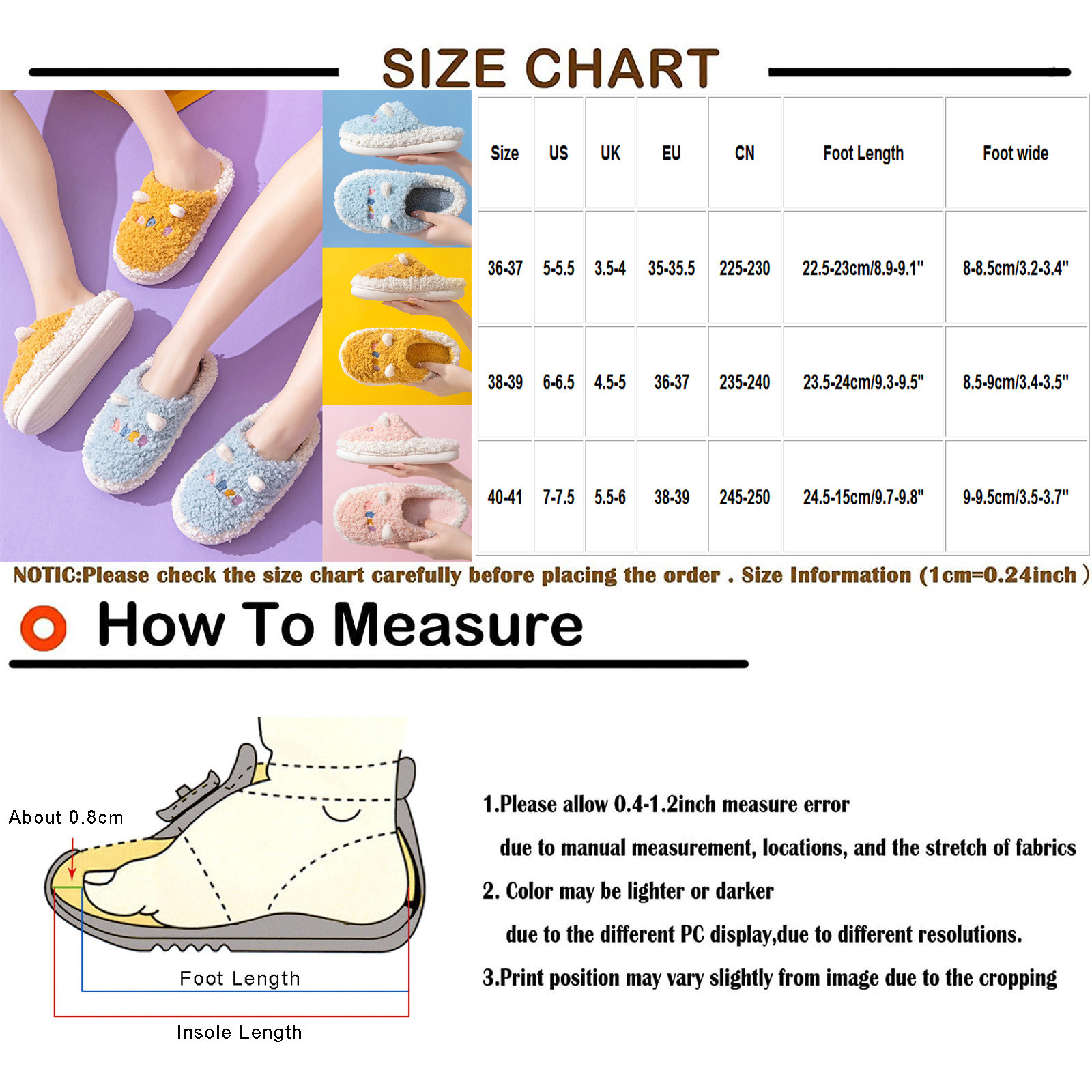 SIZE CHART

| Size | US | UK | EU | CN | Foot Length | Foot wide |
|---|---|---|---|---|---|---|
| 36-37 | 5-5.5 | 3.5-4 | 35-35.5 | 225-230 | 22.5-23cm/8.9-9.1" | 8-8.5cm/3.2-3.4" |
| 38-39 | 6-6.5 | 4.5-5 | 36-37 | 235-240 | 23.5-24cm/9.3-9.5" | 8.5-9cm/3.4-3.5" |
| 40-41 | 7-7.5 | 5.5-6 | 38-39 | 245-250 | 24.5-15cm/9.7-9.8" | 9-9.5cm/3.5-3.7" |

NOTIC:Please check the size chart carefully before placing the order . Size Information (1cm=0.24inch )

How To Measure

About 0.8cm

Foot Length

Insole Length

1.Please allow 0.4-1.2inch measure error due to manual measurement, locations, and the stretch of fabrics

2. Color may be lighter or darker due to the different PC display,due to different resolutions.

3.Print position may vary slightly from image due to the cropping