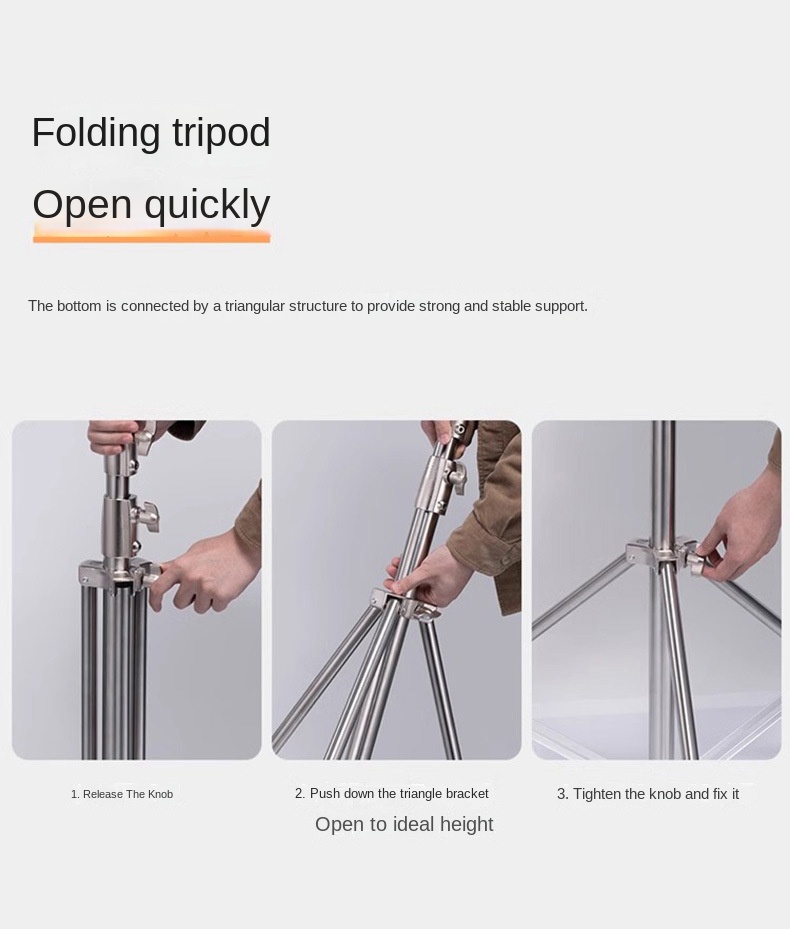 Folding tripod

Open quickly

The bottom is connected by a triangular structure to provide strong and stable support.

1. Release The Knob

2. Push down the triangle bracket

3. Tighten the knob and fix it

Open to ideal height