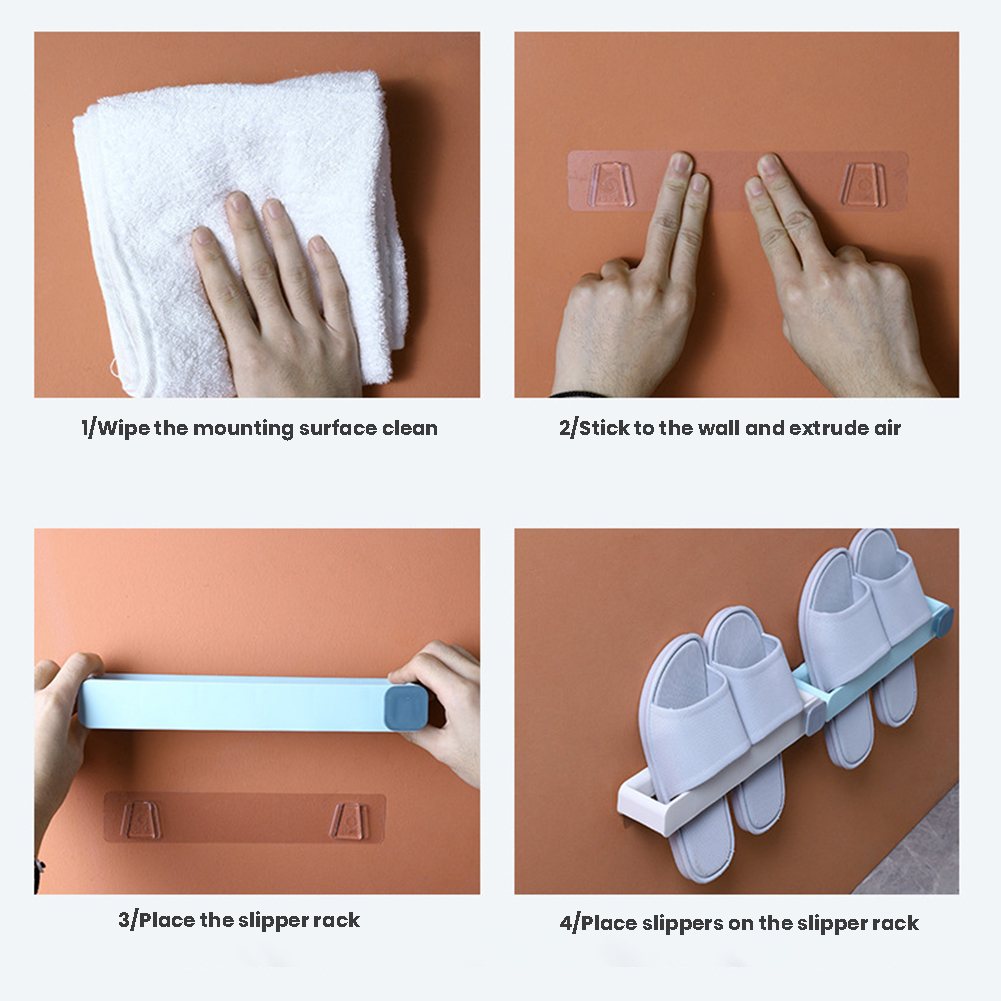 1/Wipe the mounting surface clean

2/Stick to the wall and extrude air

3/Place the slipper rack

4/Place slippers on the slipper rack