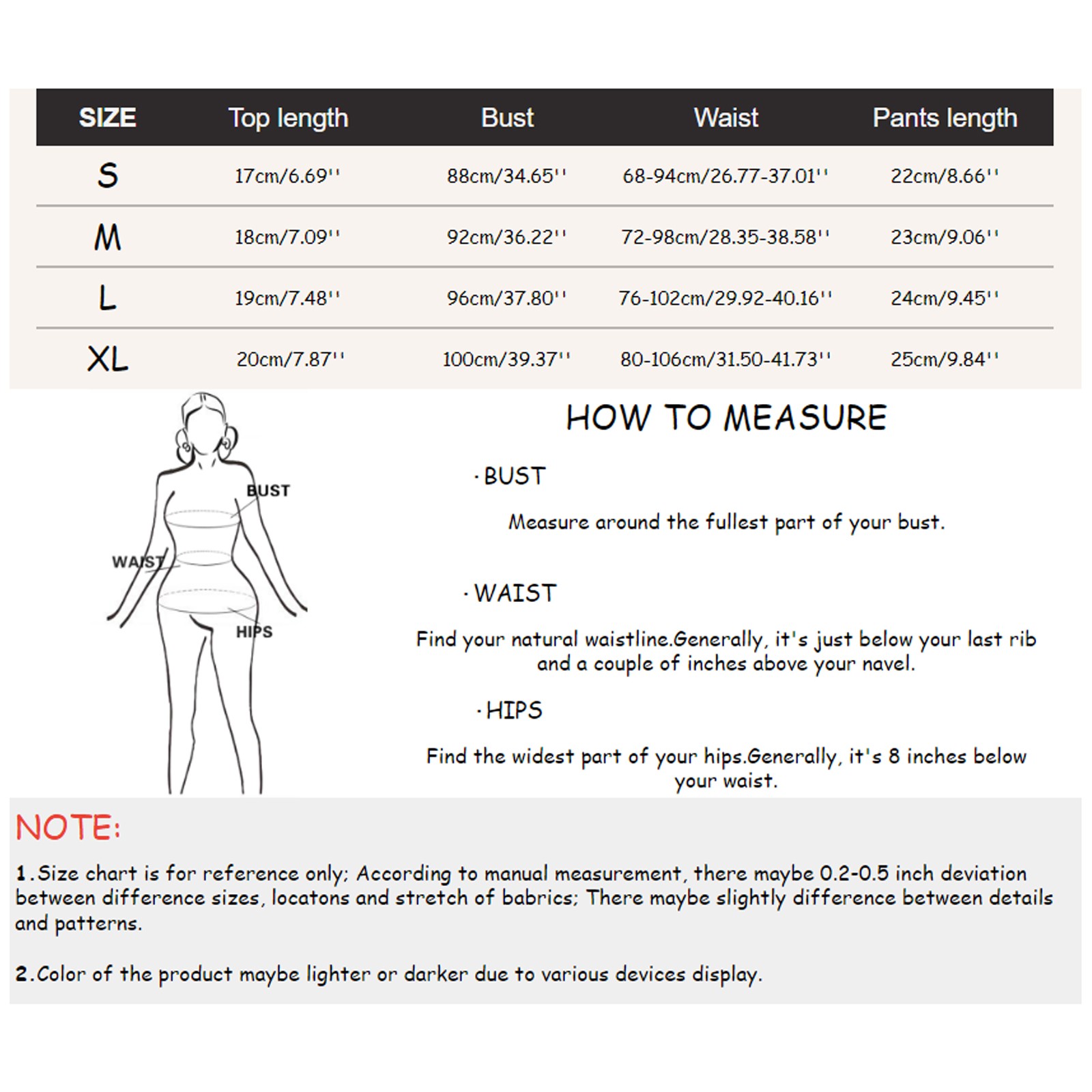 | SIZE | Top length | Bust | Waist | Pants length |
|---|---|---|---|---|
| S | 17cm/6.69'' | 88cm/34.65'' | 68-94cm/26.77-37.01'' | 22cm/8.66'' |
| M | 18cm/7.09'' | 92cm/36.22'' | 72-98cm/28.35-38.58'' | 23cm/9.06'' |
| L | 19cm/7.48'' | 96cm/37.80'' | 76-102cm/29.92-40.16'' | 24cm/9.45'' |
| XL | 20cm/7.87'' | 100cm/39.37'' | 80-106cm/31.50-41.73'' | 25cm/9.84'' |

BUST
WAIST
HIPS

HOW TO MEASURE

· BUST

Measure around the fullest part of your bust.

· WAIST

Find your natural waistline.Generally, it's just below your last rib and a couple of inches above your navel.

· HIPS

Find the widest part of your hips.Generally, it's 8 inches below your waist.

NOTE:

1.Size chart is for reference only; According to manual measurement, there maybe 0.2-0.5 inch deviation between difference sizes, locatons and stretch of babrics; There maybe slightly difference between details and patterns.

2.Color of the product maybe lighter or darker due to various devices display.