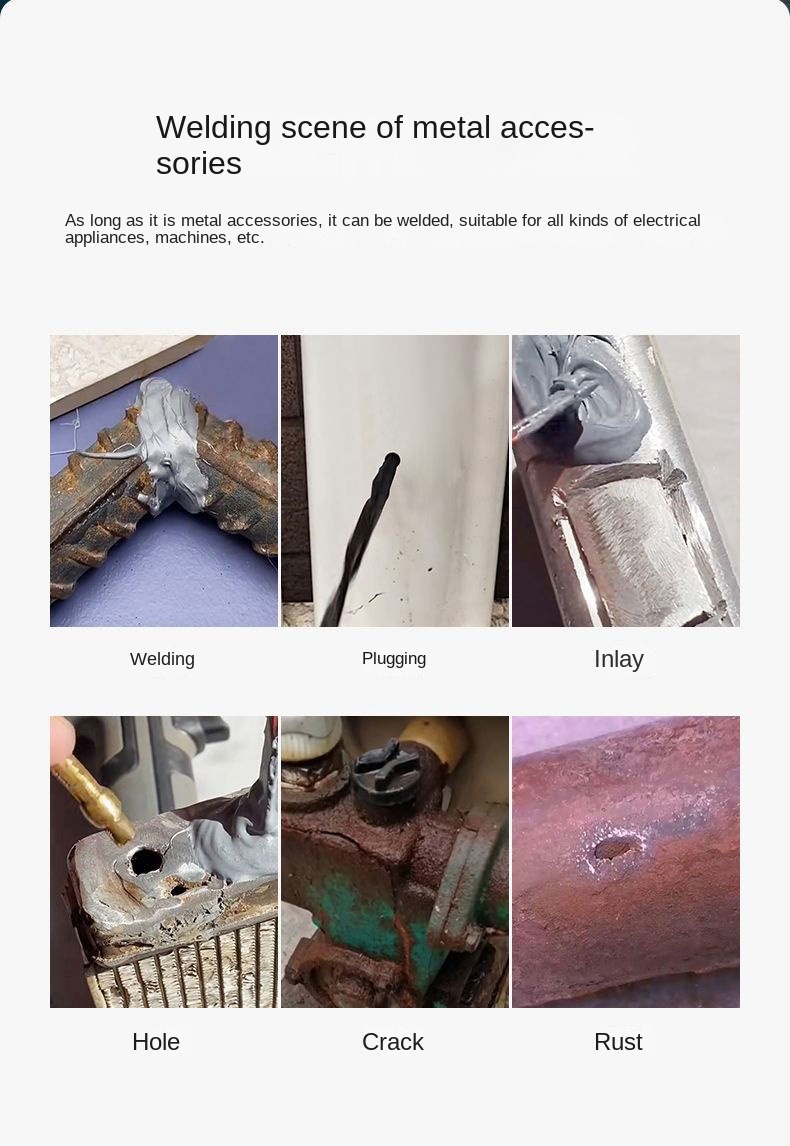 Welding scene of metal accessories

As long as it is metal accessories, it can be welded, suitable for all kinds of electrical appliances, machines, etc.

Welding

Plugging

Inlay

Hole

Crack

Rust