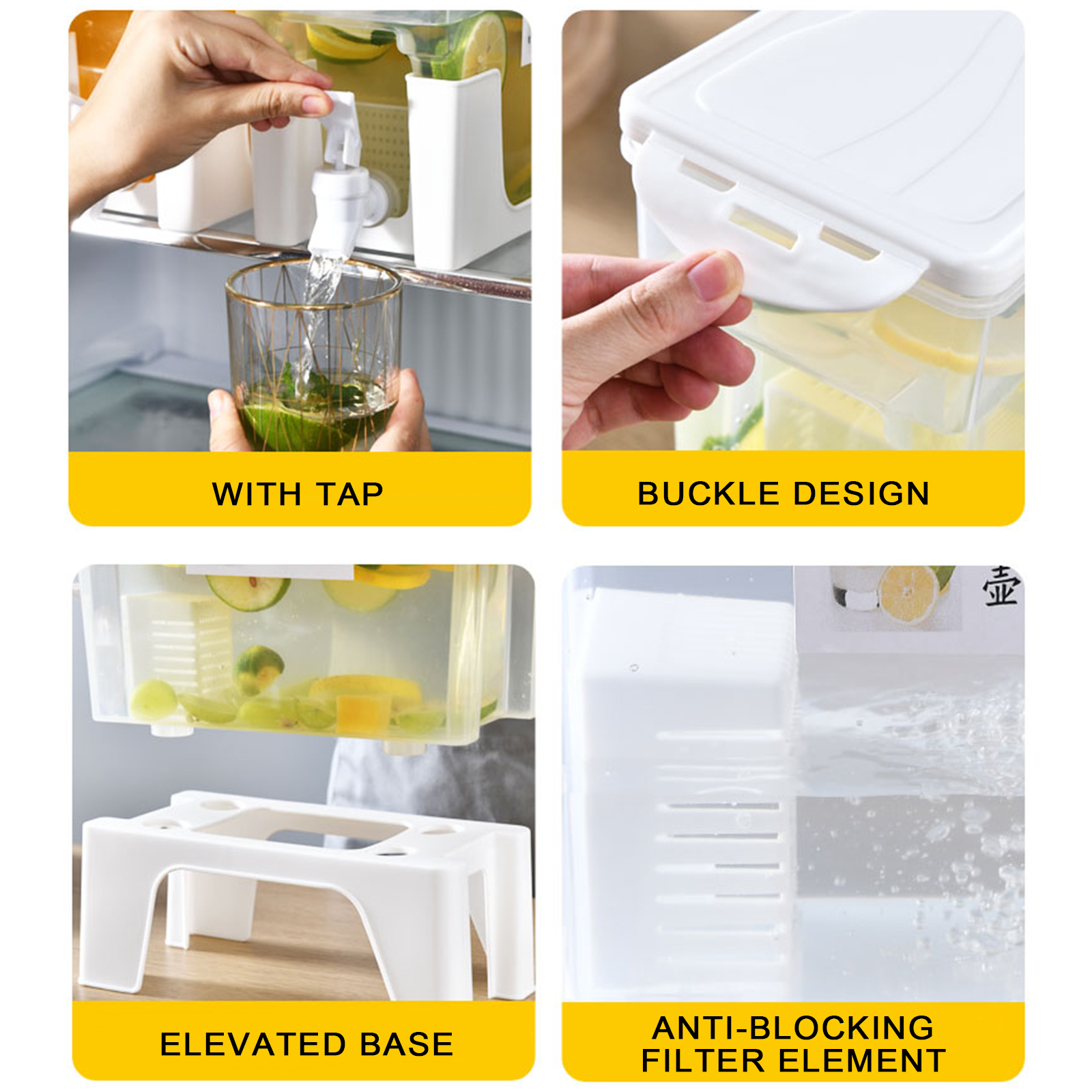 WITH TAP

BUCKLE DESIGN

ELEVATED BASE

壶

ANTI-BLOCKING FILTER ELEMENT