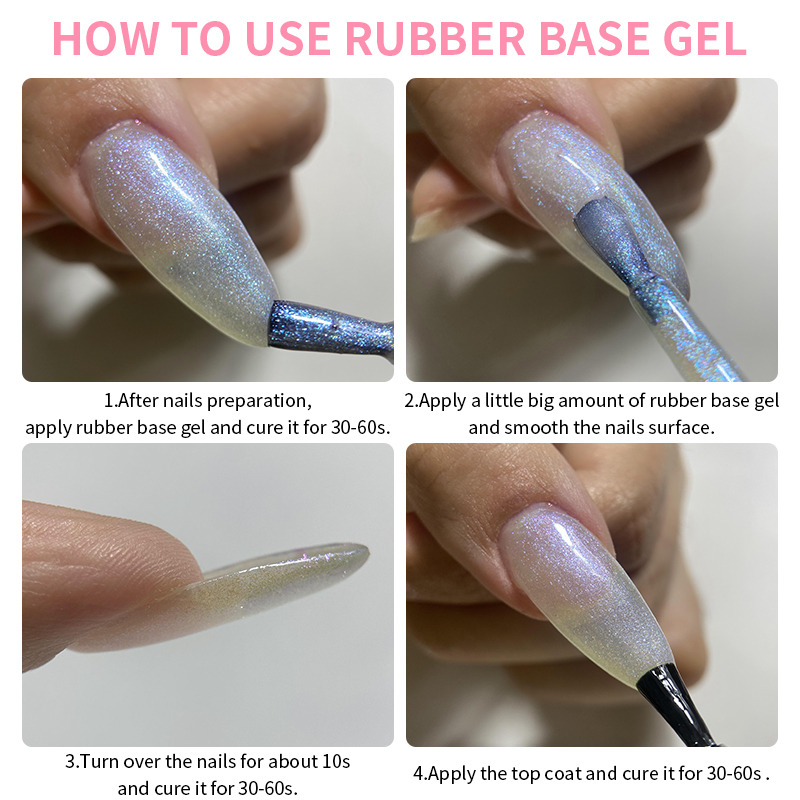 HOW TO USE RUBBER BASE GEL

1.After nails preparation, apply rubber base gel and cure it for 30-60s.

2.Apply a little big amount of rubber base gel and smooth the nails surface.

3.Turn over the nails for about 10s and cure it for 30-60s.

4.Apply the top coat and cure it for 30-60s .