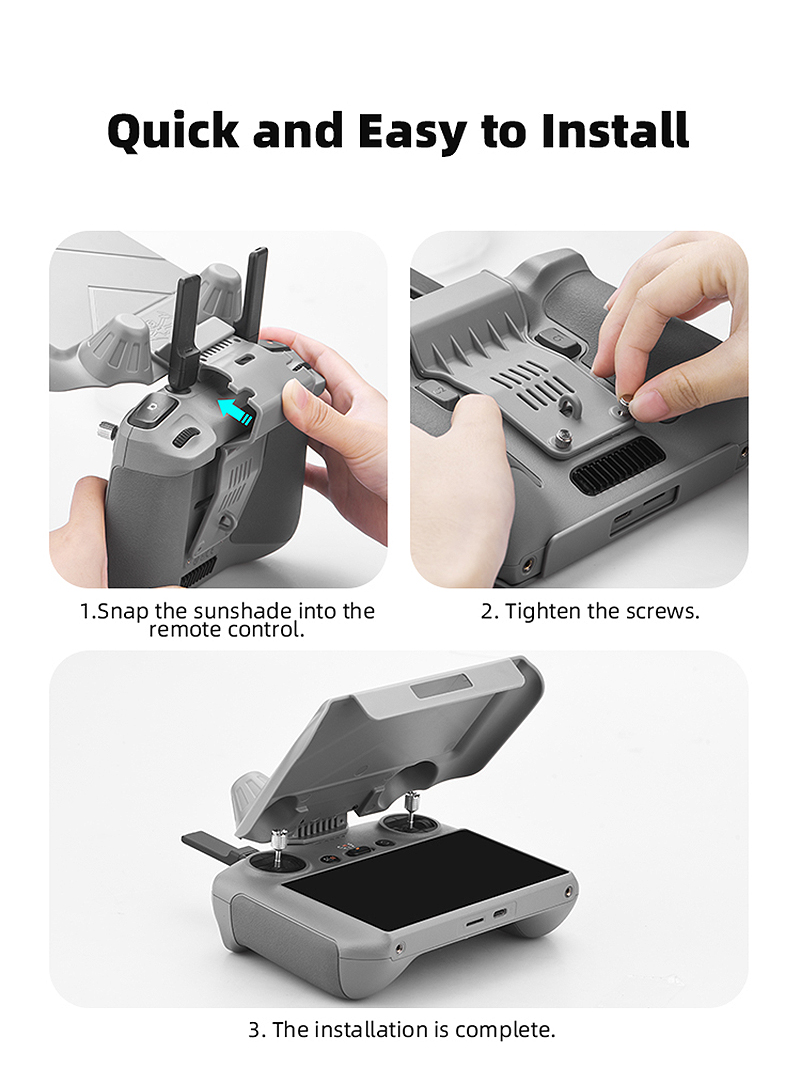 Quick and Easy to Install

1.Snap the sunshade into the remote control.

2. Tighten the screws.

3. The installation is complete.