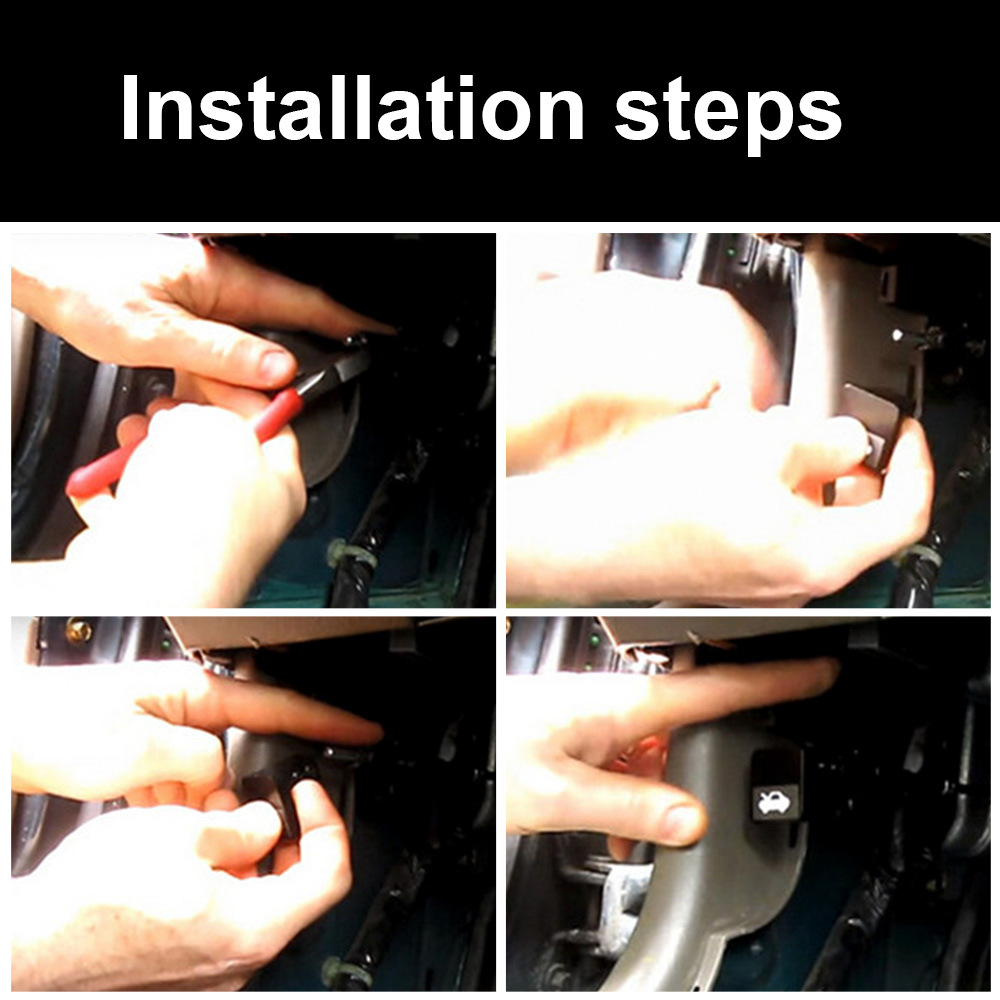 Installation steps