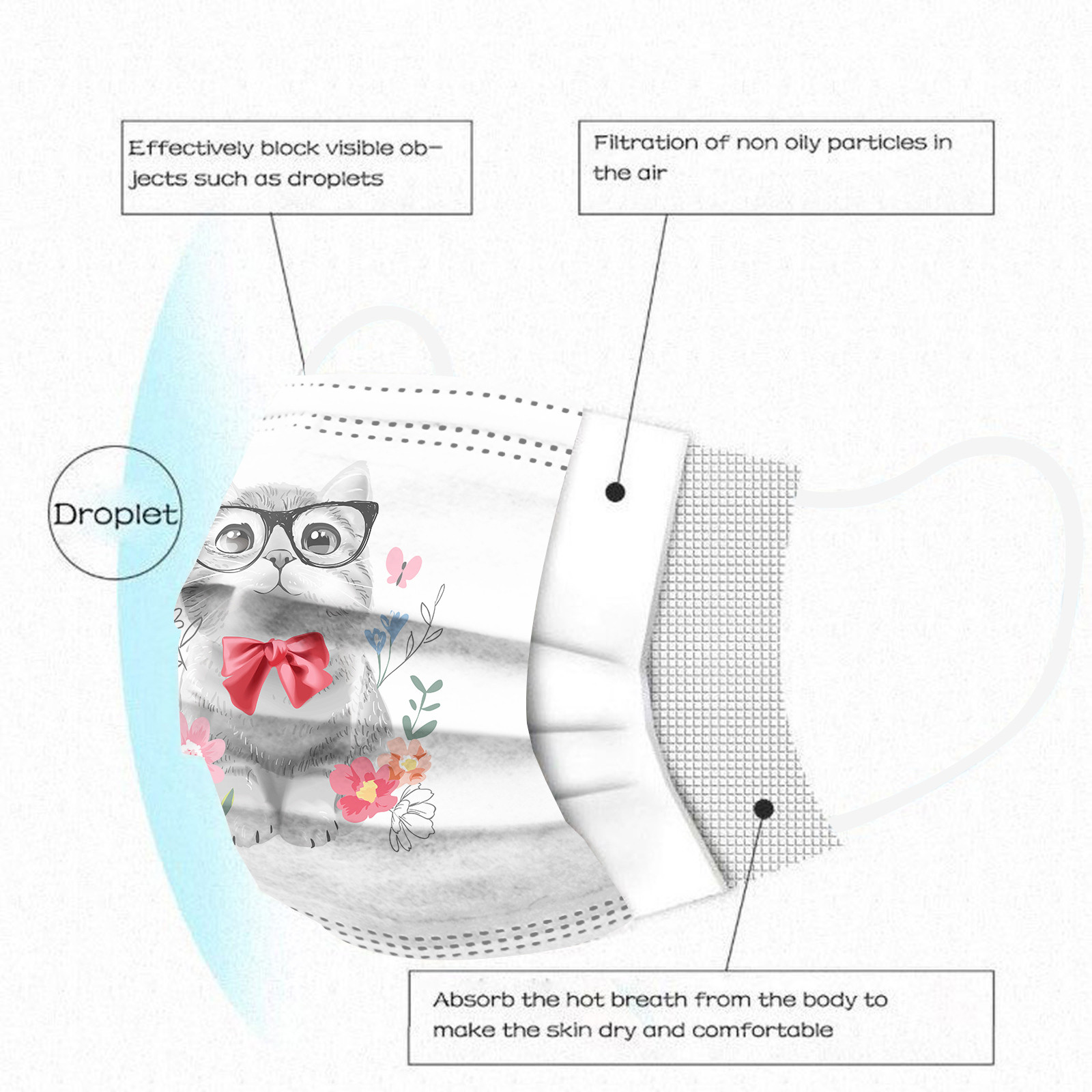 Effectively block visible objects such as droplets

Filtration of non oily particles in the air

Droplet

Absorb the hot breath from the body to make the skin dry and comfortable