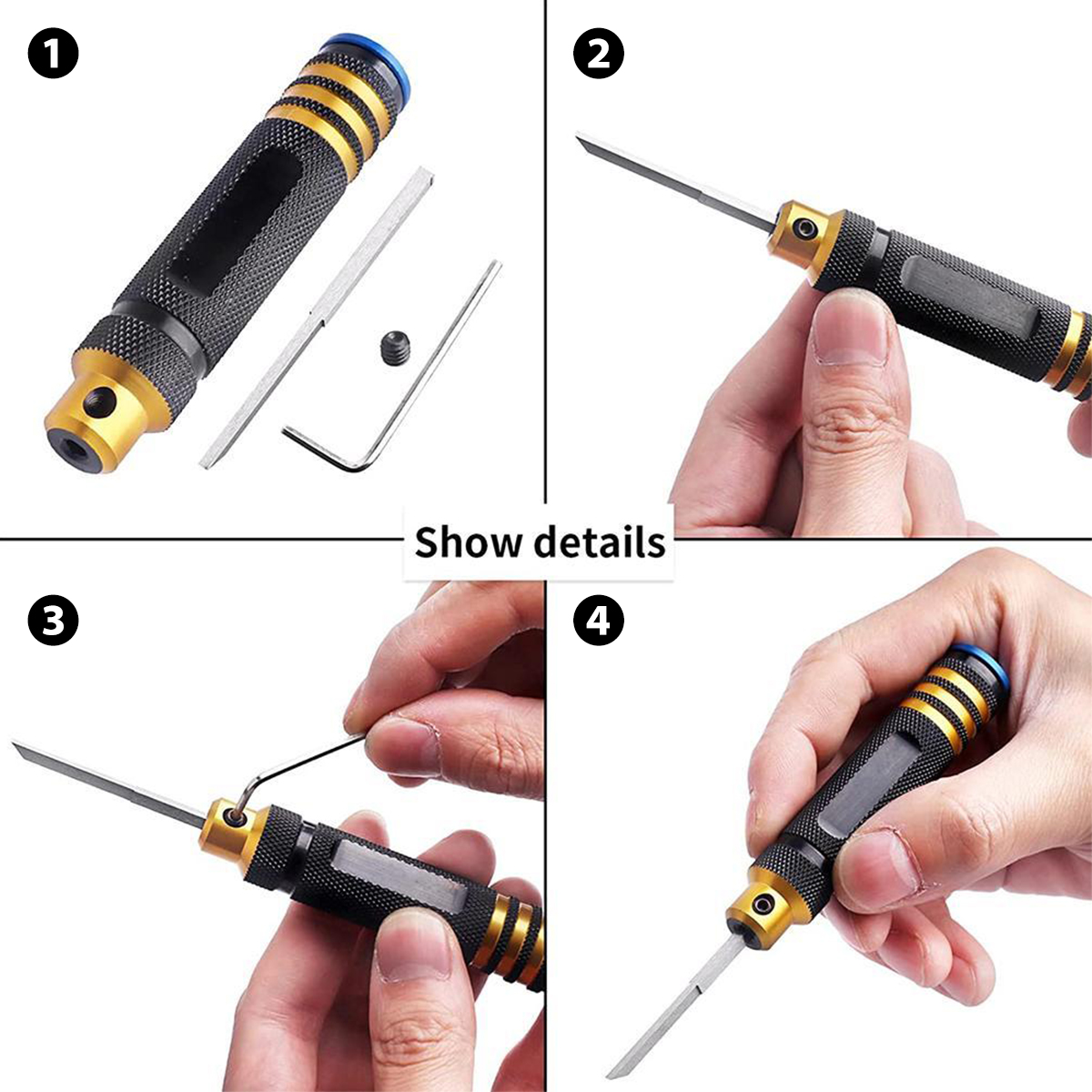 1

2

Show details

3

4