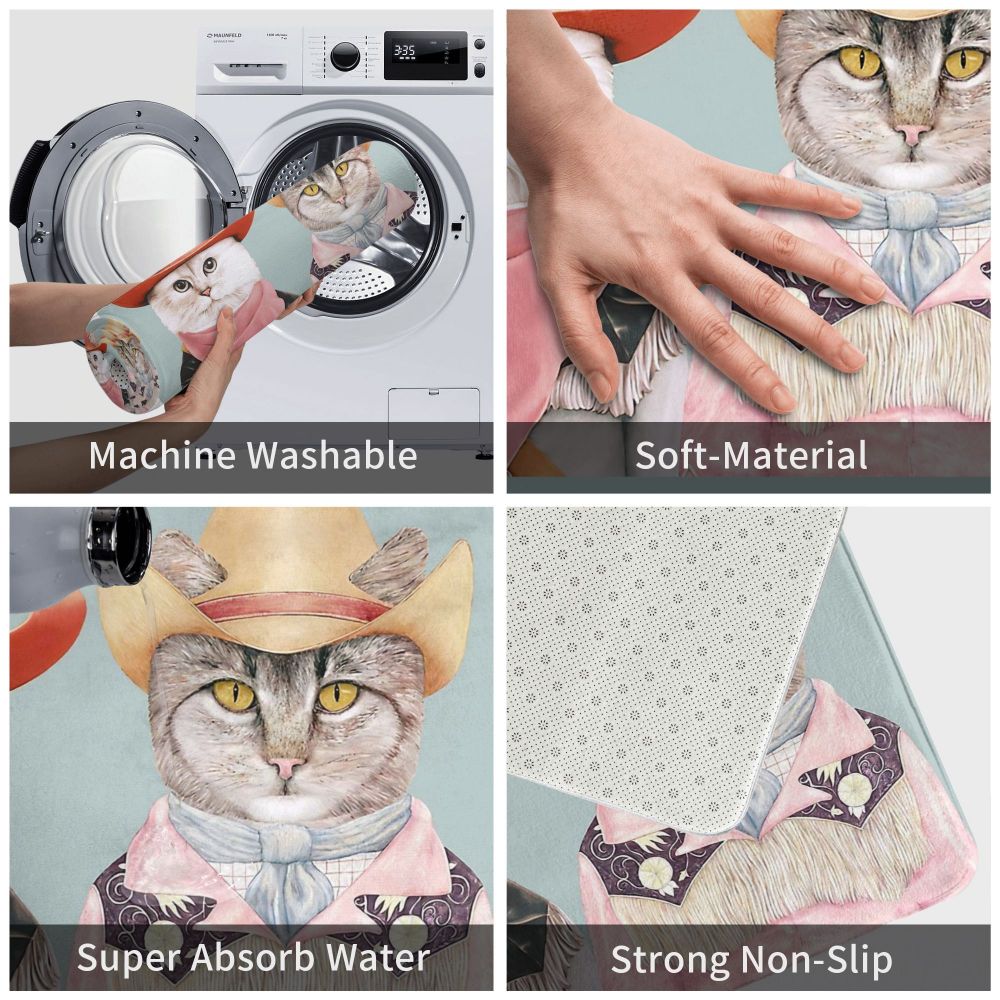 MAUNFELD

3:35

Machine Washable

Soft-Material

Super Absorb Water

Strong Non-Slip