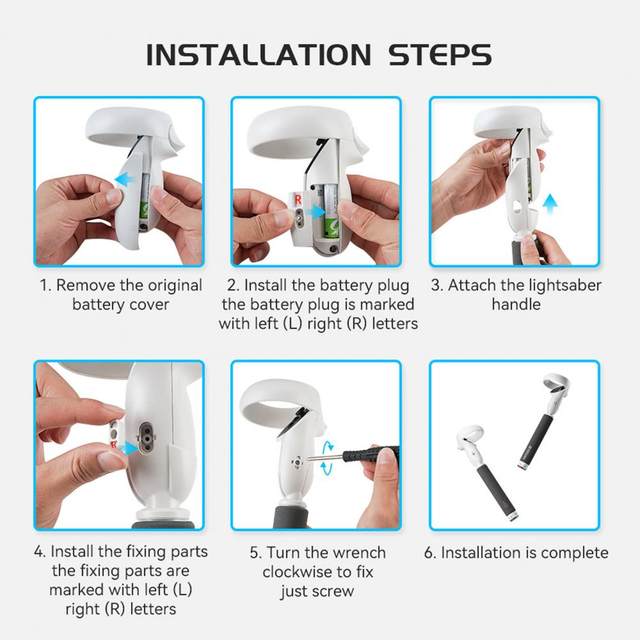 INSTALLATION STEPS

R

1. Remove the original battery cover

2. Install the battery plug the battery plug is marked with left (L) right (R) letters

3. Attach the lightsaber handle

4. Install the fixing parts the fixing parts are marked with left (L) right (R) letters

5. Turn the wrench clockwise to fix just screw

6. Installation is complete