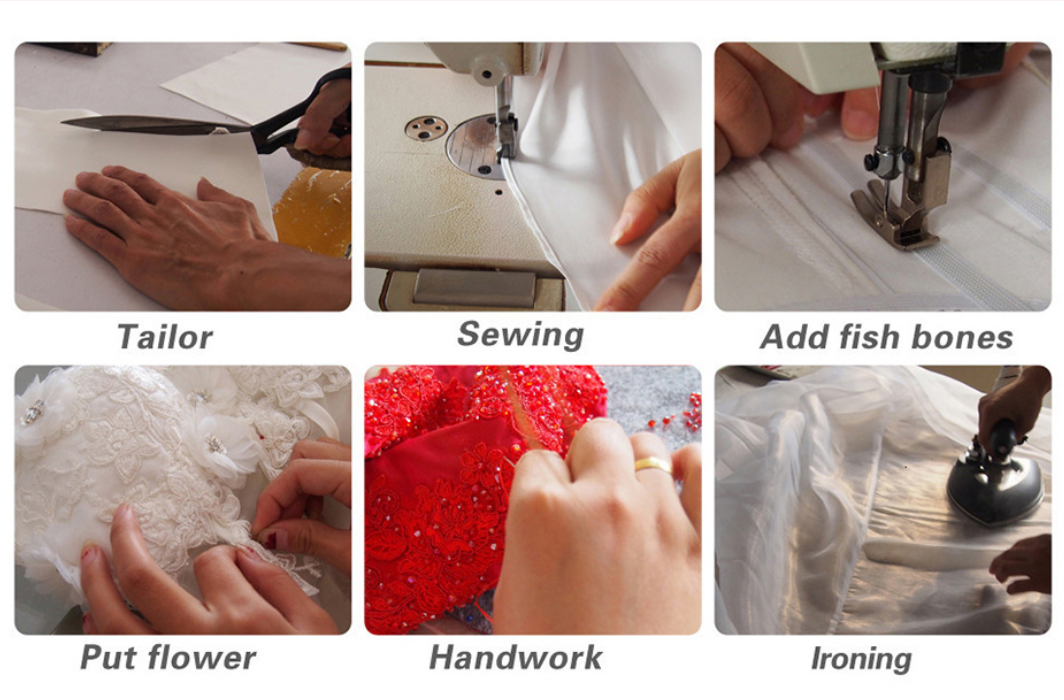 Tailor

Sewing

Add fish bones

Put flower

Handwork

Ironing