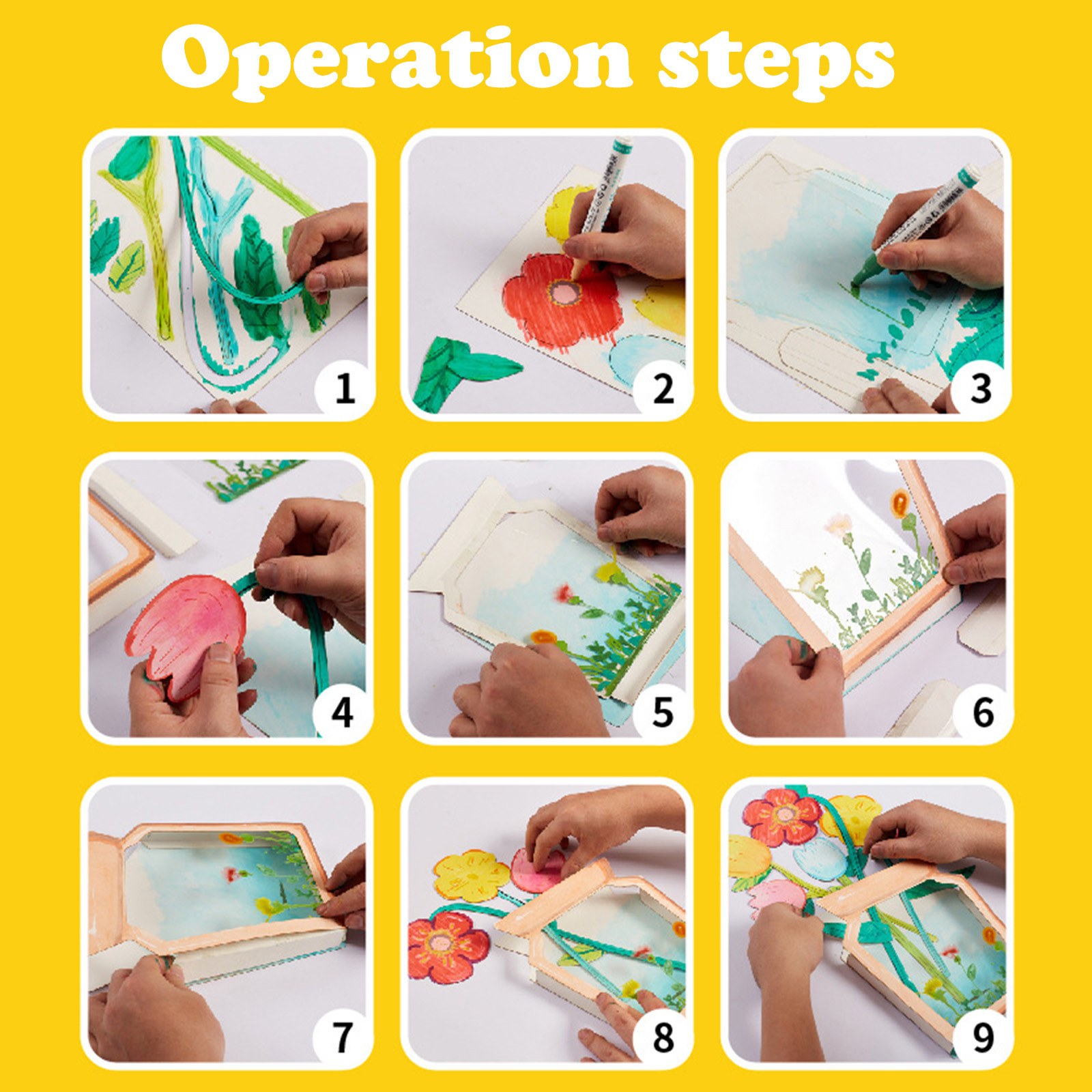 Operation steps

1

2

3

4

5

6

7

8

9