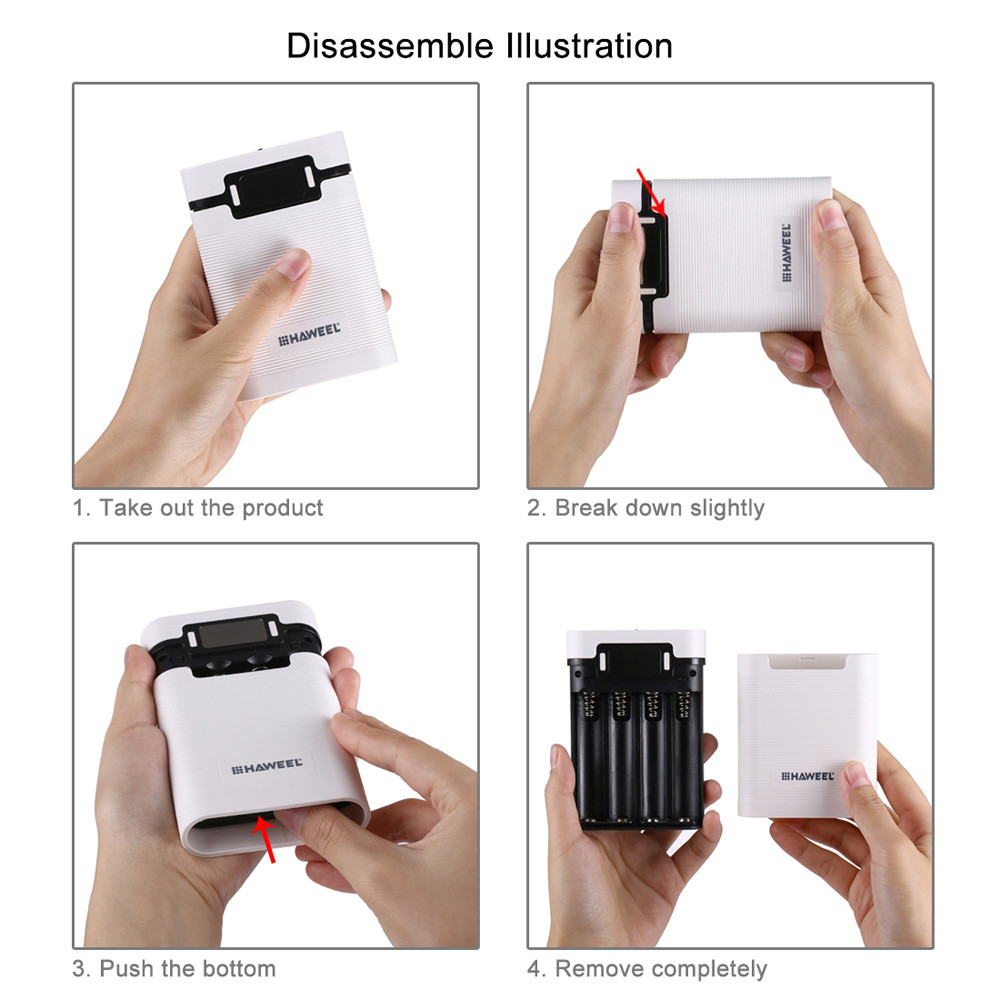 Disassemble Illustration

HAWEEL

1. Take out the product

HAWEEL

2. Break down slightly

HAWEEL

3. Push the bottom

HAWEEL

4. Remove completely