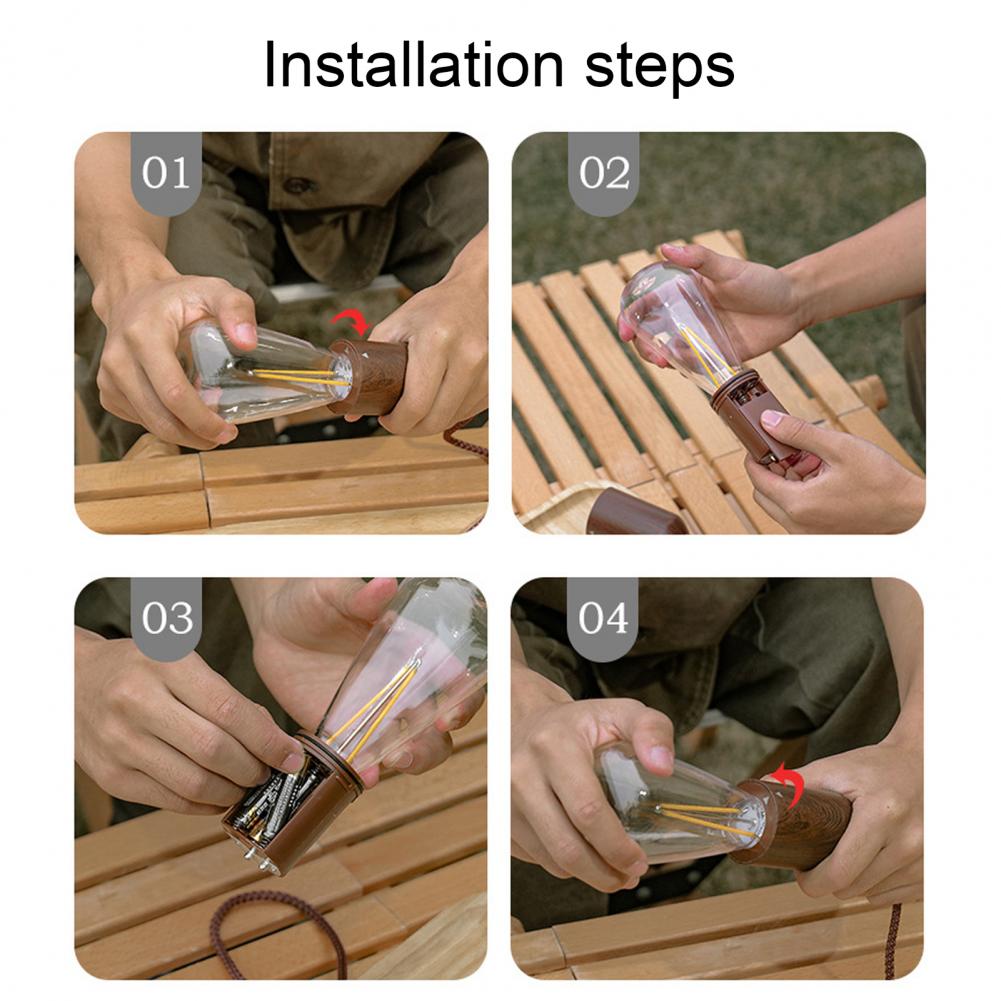 Installation steps

01

02

03

04