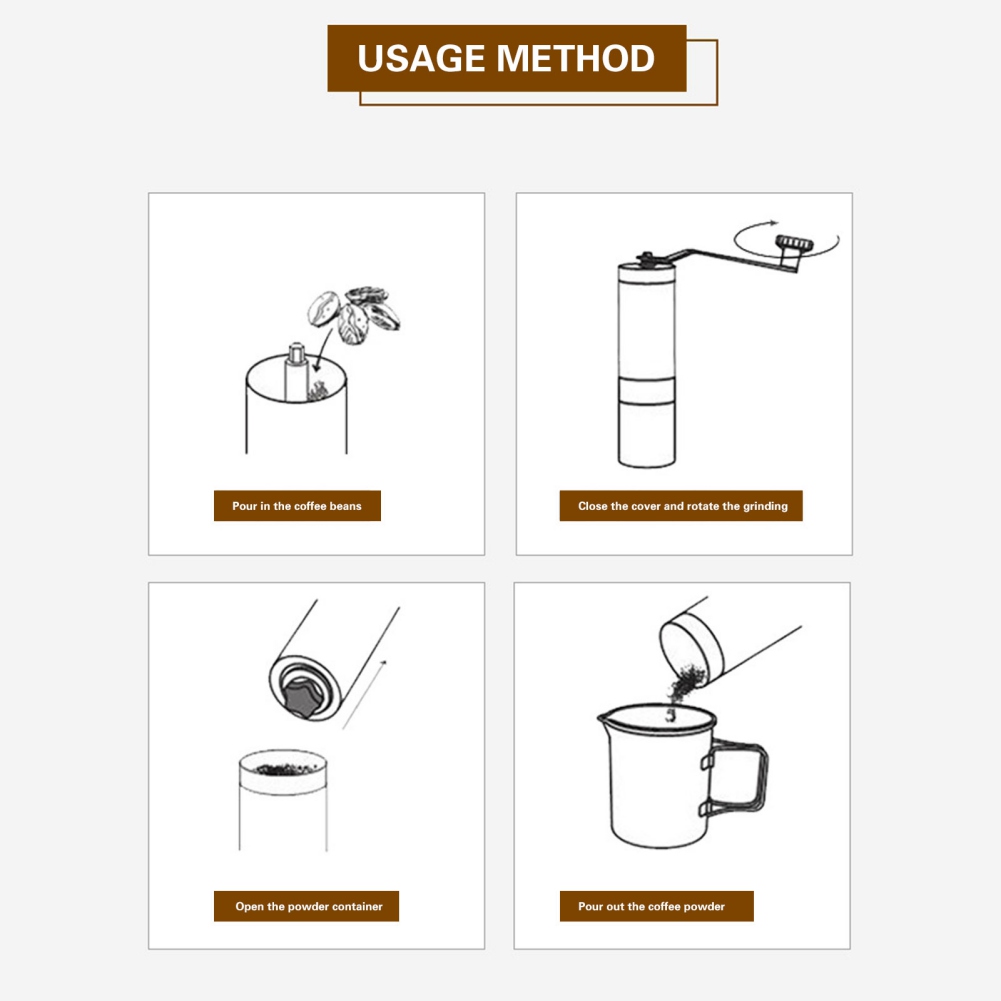 USAGE METHOD

Pour in the coffee beans

Close the cover and rotate the grinding

Open the powder container

Pour out the coffee powder