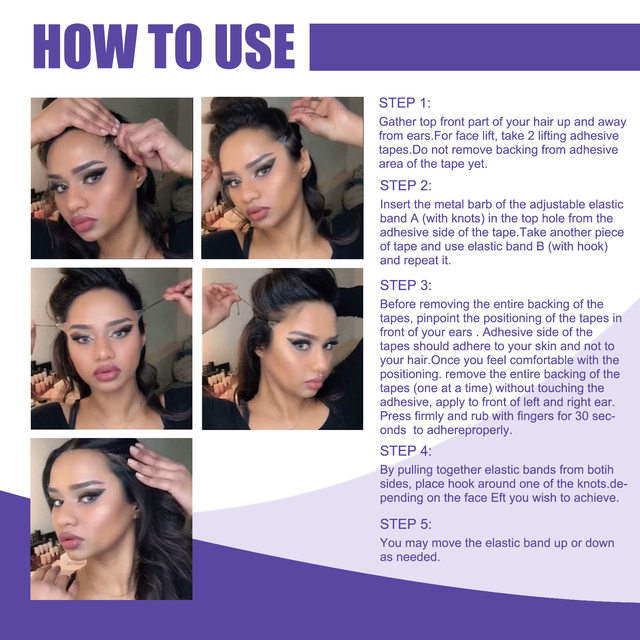 HOW TO USE

STEP 1:

Gather top front part of your hair up and away from ears.For face lift, take 2 lifting adhesive tapes.Do not remove backing from adhesive area of the tape yet.

STEP 2:

Insert the metal barb of the adjustable elastic band A (with knots) in the top hole from the adhesive side of the tape.Take another piece of tape and use elastic band B (with hook) and repeat it.

STEP 3:

Before removing the entire backing of the tapes, pinpoint the positioning of the tapes in front of your ears . Adhesive side of the tapes should adhere to your skin and not to your hair.Once you feel comfortable with the positioning. remove the entire backing of the tapes (one at a time) without touching the adhesive, apply to front of left and right ear. Press firmly and rub with fingers for 30 seconds to adhereproperly.

STEP 4:

By pulling together elastic bands from botih sides, place hook around one of the knots.depending on the face Eft you wish to achieve.

STEP 5:

You may move the elastic band up or down as needed.