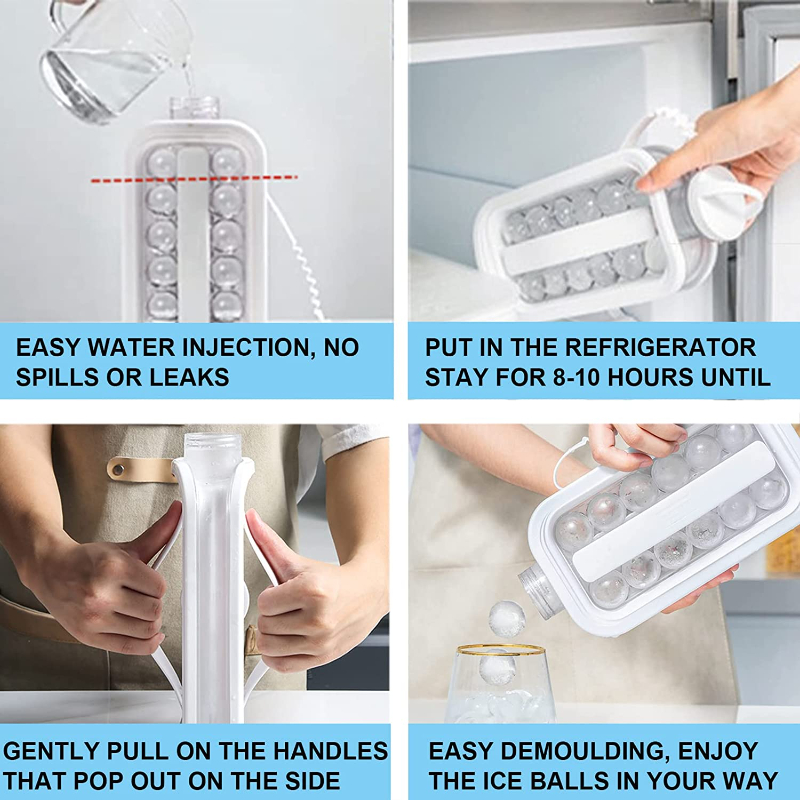 EASY WATER INJECTION, NO SPILLS OR LEAKS

PUT IN THE REFRIGERATOR STAY FOR 8-10 HOURS UNTIL

GENTLY PULL ON THE HANDLES THAT POP OUT ON THE SIDE

EASY DEMOULDING, ENJOY THE ICE BALLS IN YOUR WAY