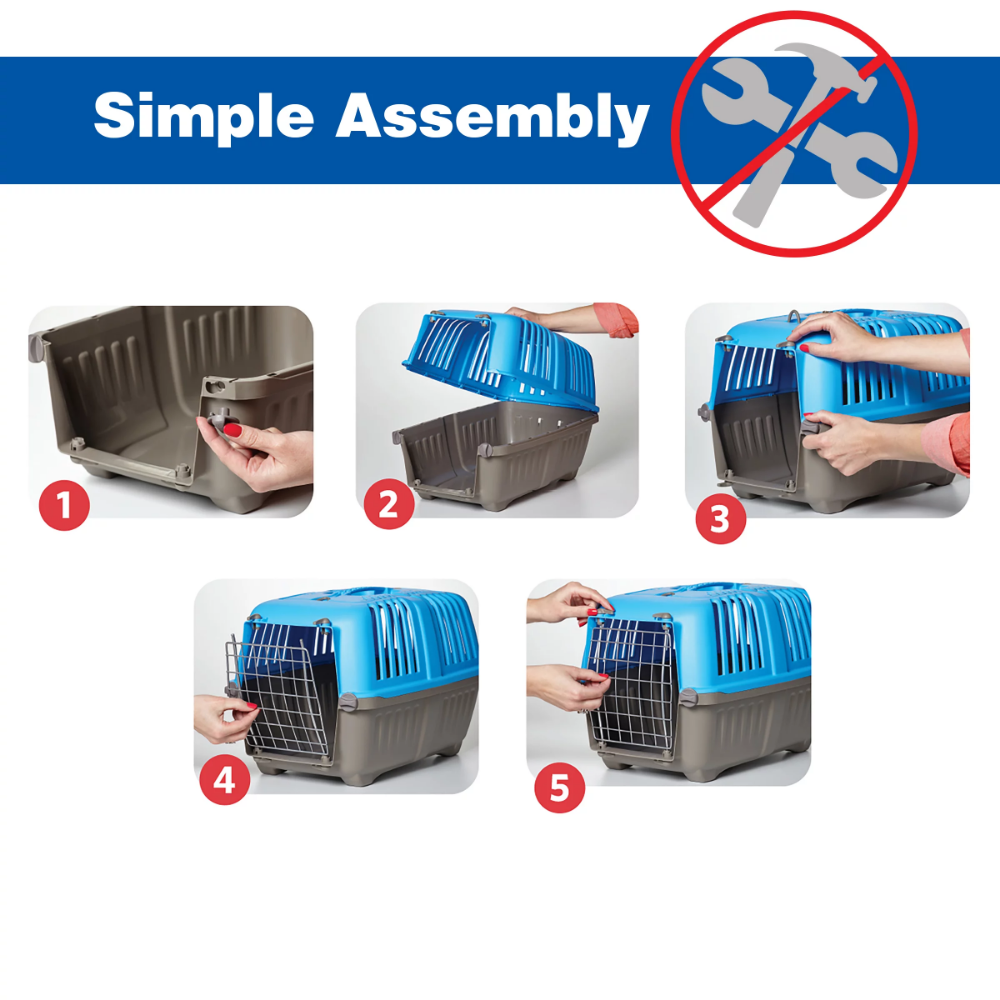 Simple Assembly

1

2

3

4

5