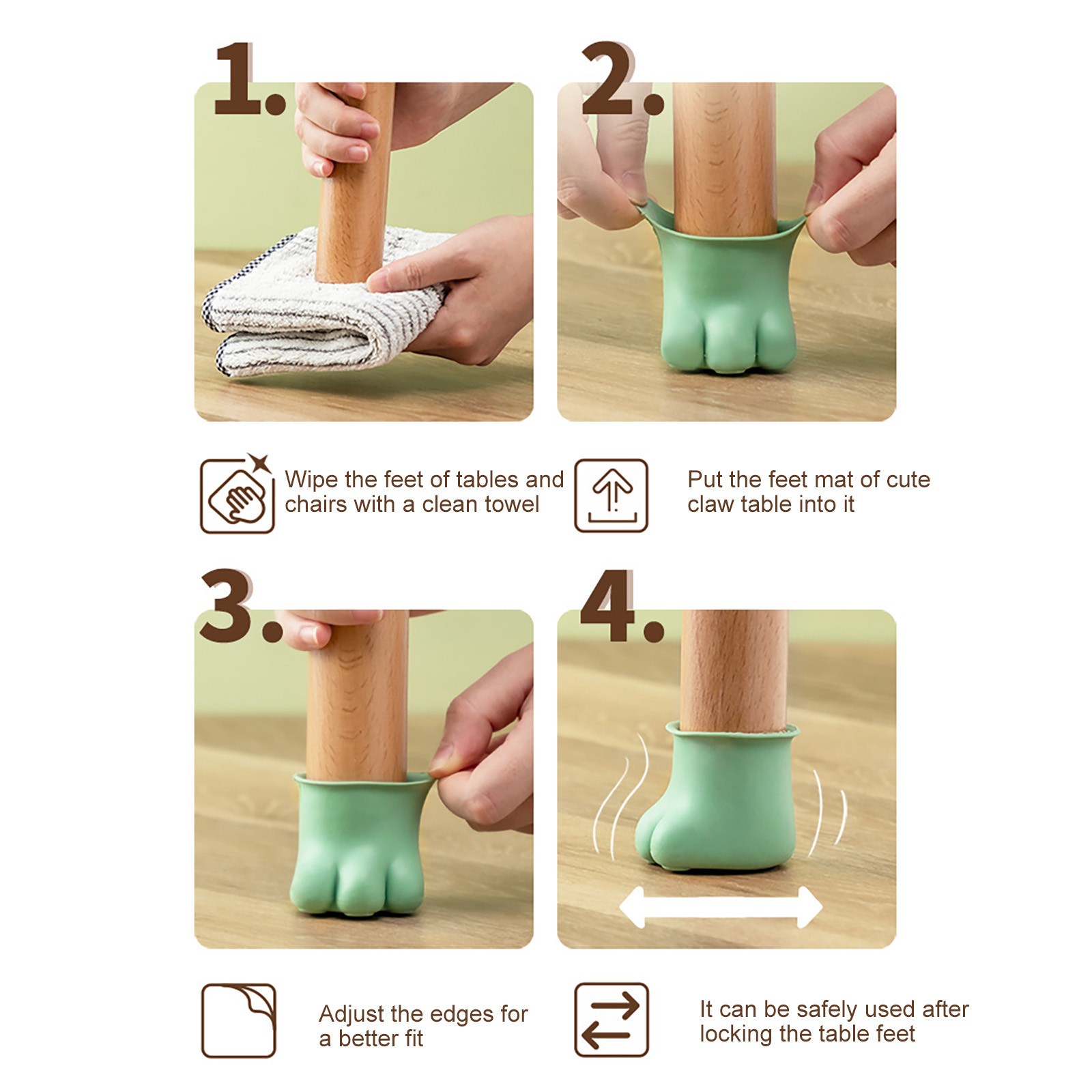 1.

2.

Wipe the feet of tables and chairs with a clean towel

Put the feet mat of cute claw table into it

3.

4.

Adjust the edges for a better fit

It can be safely used after locking the table feet