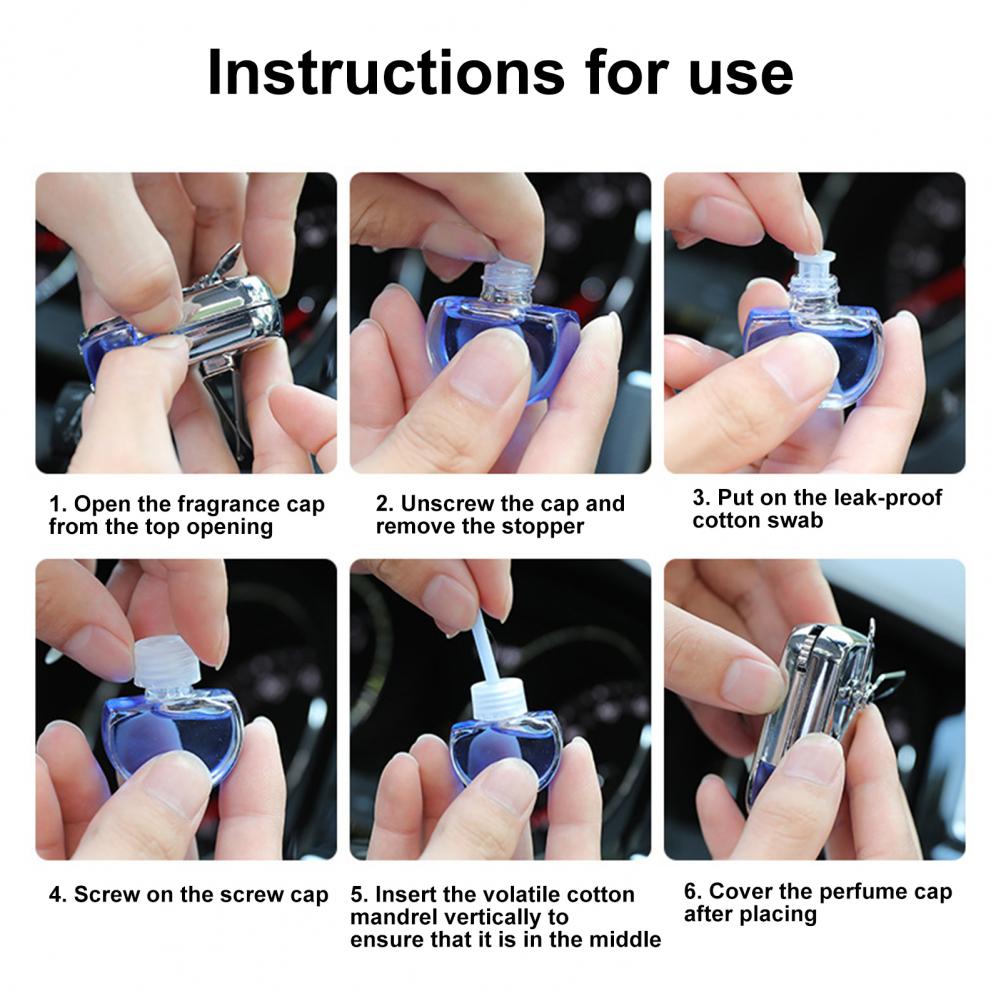 Instructions for use

1. Open the fragrance cap from the top opening

2. Unscrew the cap and remove the stopper

3. Put on the leak-proof cotton swab

4. Screw on the screw cap

5. Insert the volatile cotton mandrel vertically to ensure that it is in the middle

6. Cover the perfume cap after placing