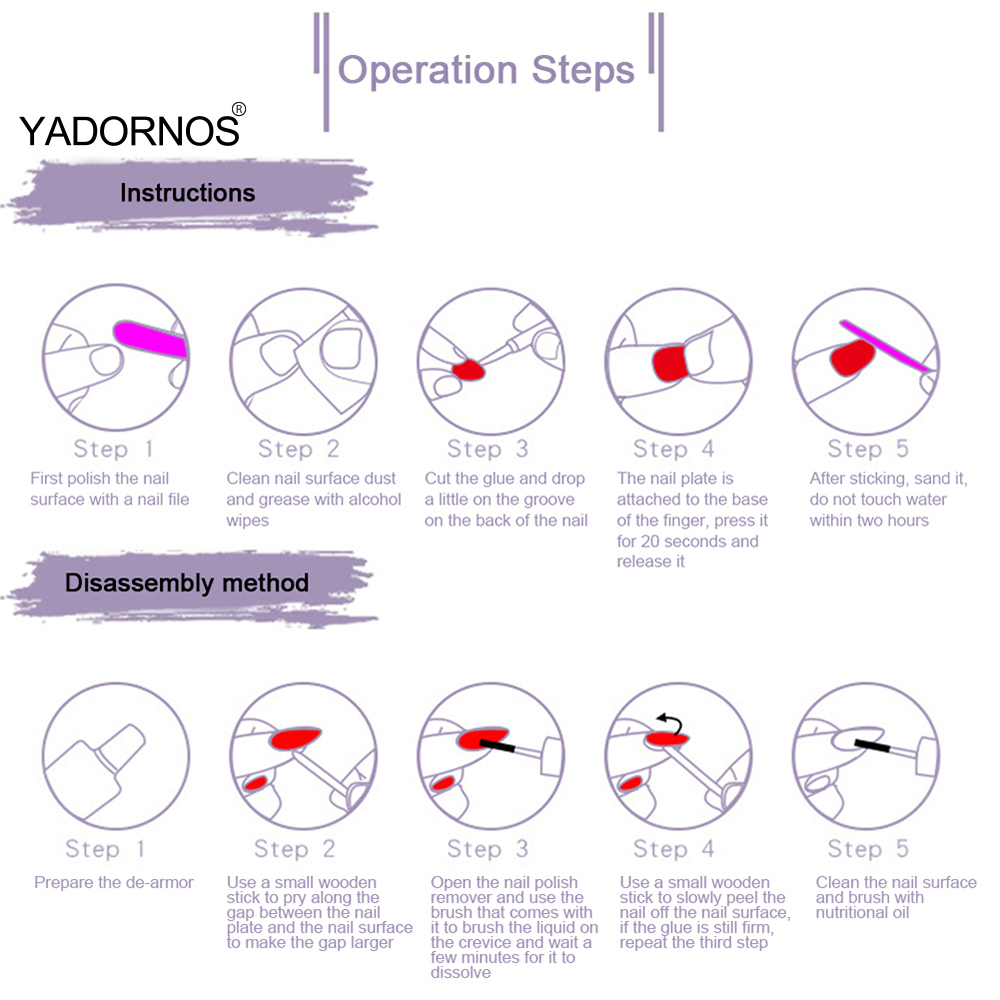 Operation Steps

YADORNOS®

Instructions

Step 1
First polish the nail surface with a nail file

Step 2
Clean nail surface dust and grease with alcohol wipes

Step 3
Cut the glue and drop a little on the groove on the back of the nail

Step 4
The nail plate is attached to the base of the finger, press it for 20 seconds and release it

Step 5
After sticking, sand it, do not touch water within two hours

Disassembly method

Step 1
Prepare the de-armor

Step 2
Use a small wooden stick to pry along the gap between the nail plate and the nail surface to make the gap larger

Step 3
Open the nail polish remover and use the brush that comes with it to brush the liquid on the crevice and wait a few minutes for it to dissolve

Step 4
Use a small wooden stick to slowly peel the nail off the nail surface, if the glue is still firm, repeat the third step

Step 5
Clean the nail surface and brush with nutritional oil