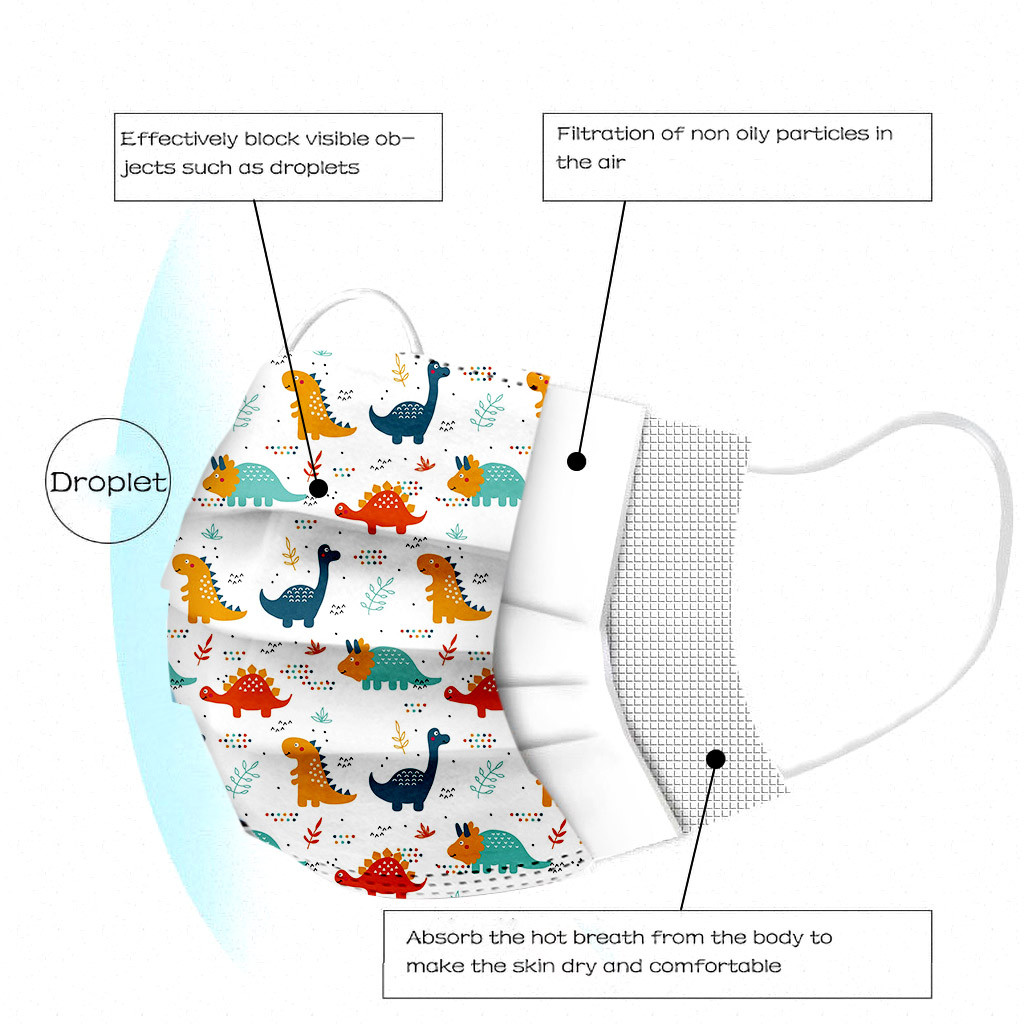 Effectively block visible objects such as droplets

Filtration of non oily particles in the air

Droplet

Absorb the hot breath from the body to make the skin dry and comfortable