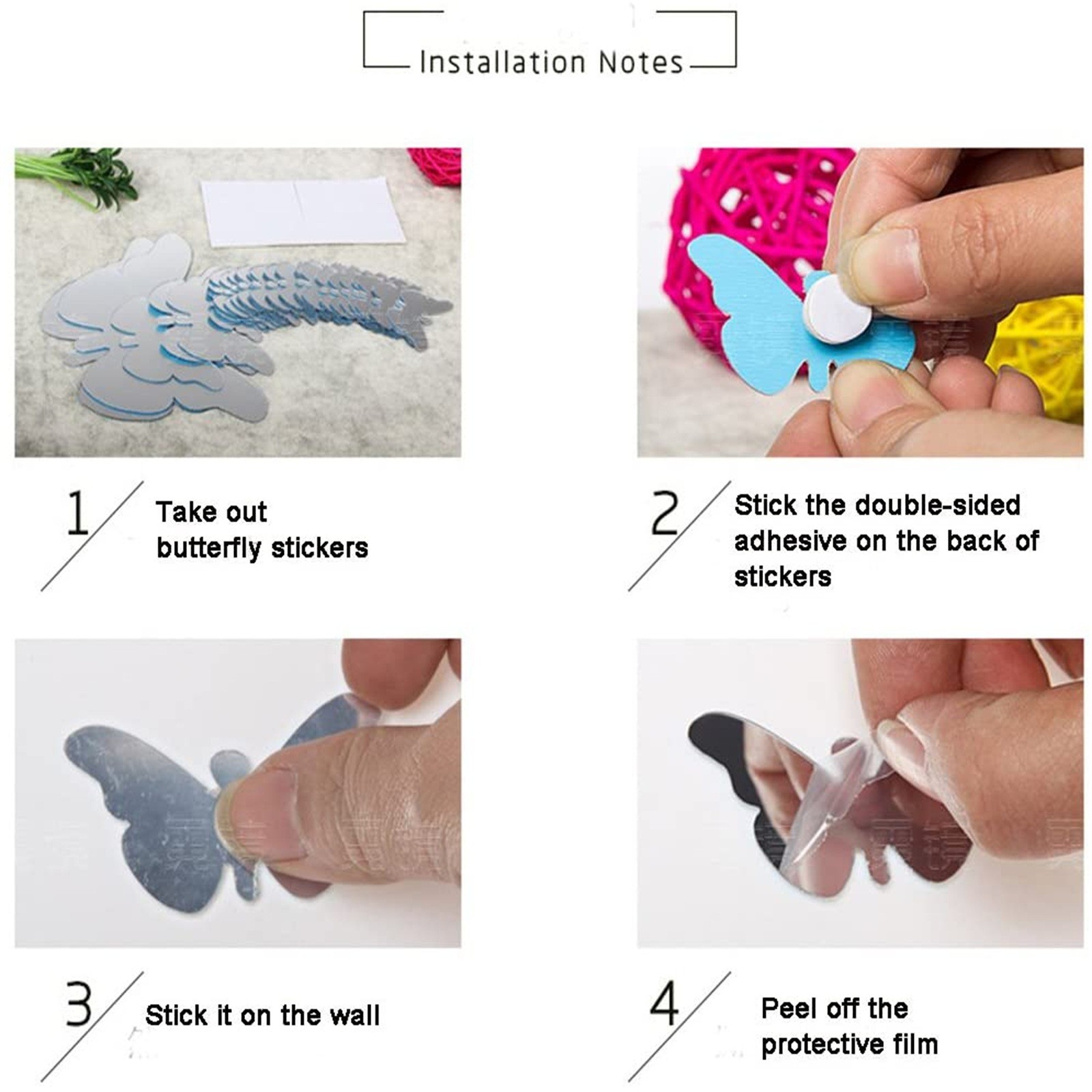 Installation Notes

1

Take out butterfly stickers

2

Stick the double-sided adhesive on the back of stickers

3

Stick it on the wall

4

Peel off the protective film