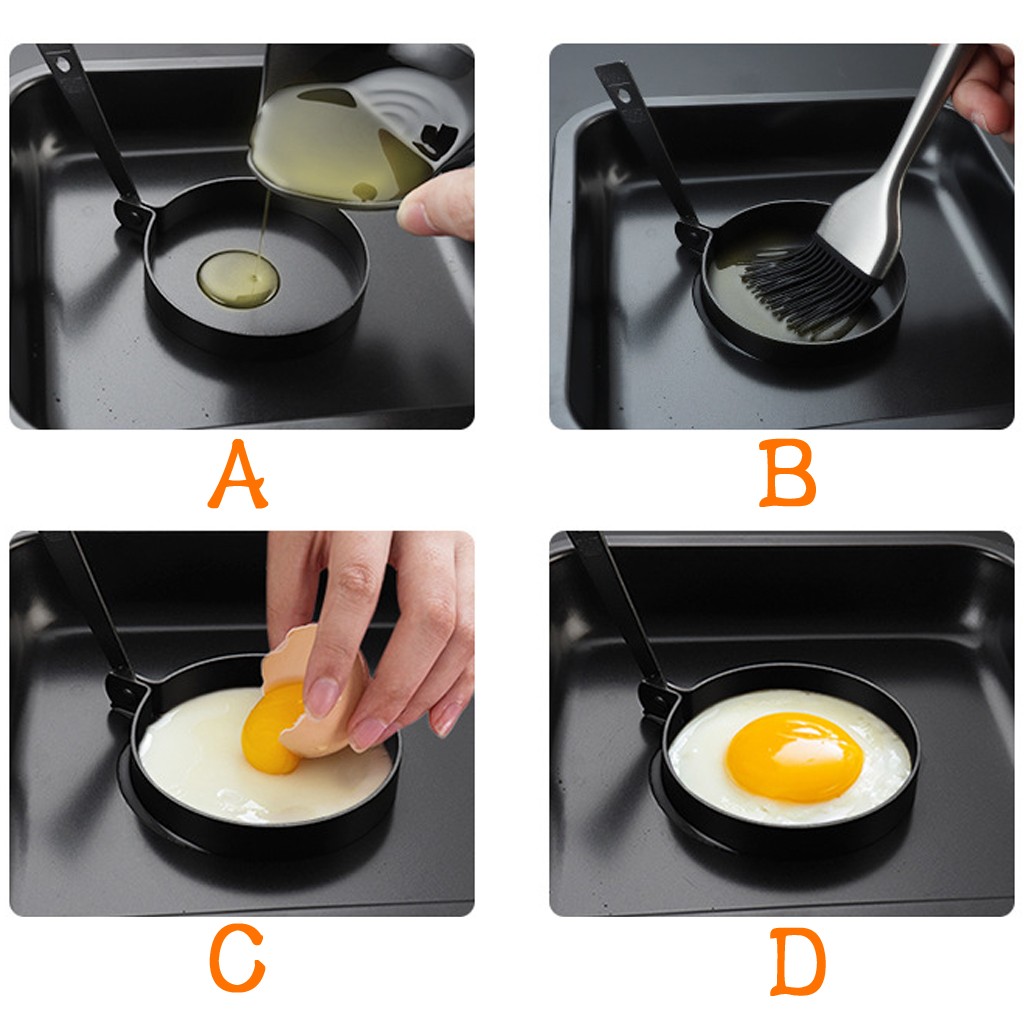 A

B

C

D