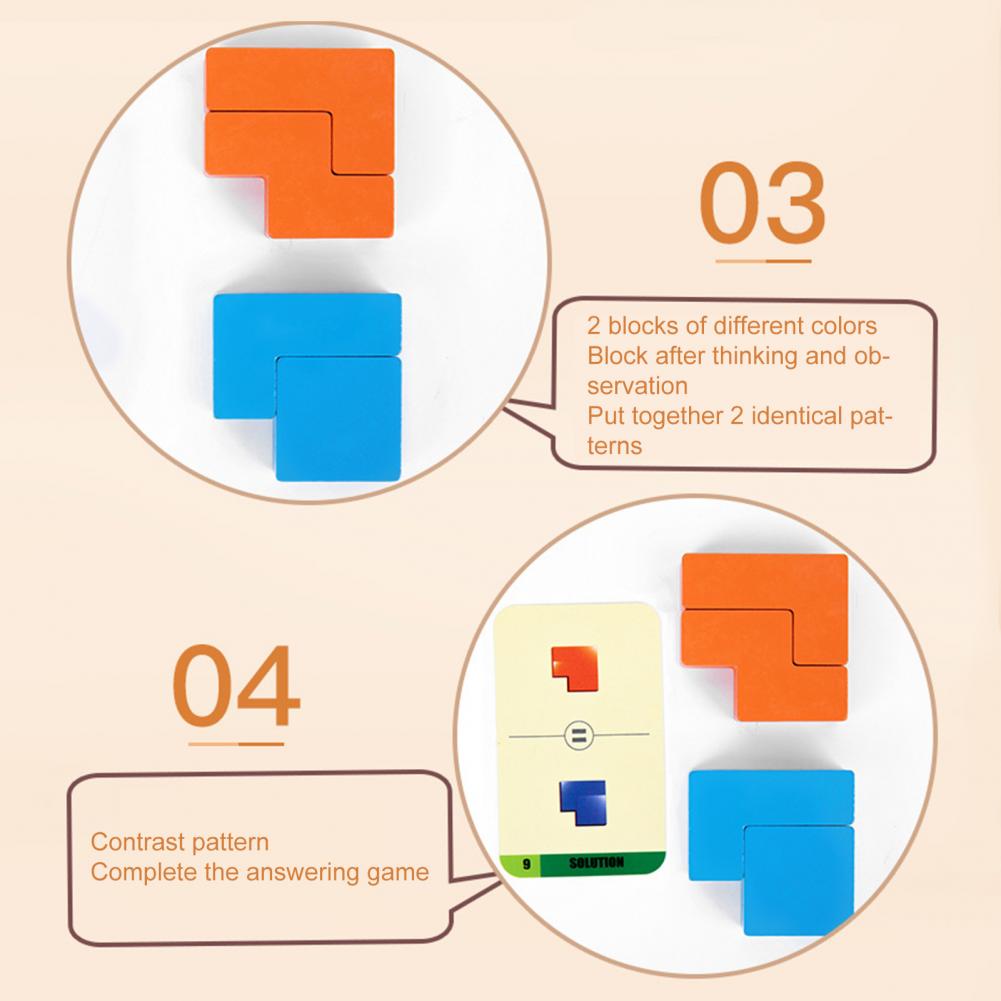 03

2 blocks of different colors
Block after thinking and observation
Put together 2 identical patterns

04

Contrast pattern
Complete the answering game

=

9 SOLUTION