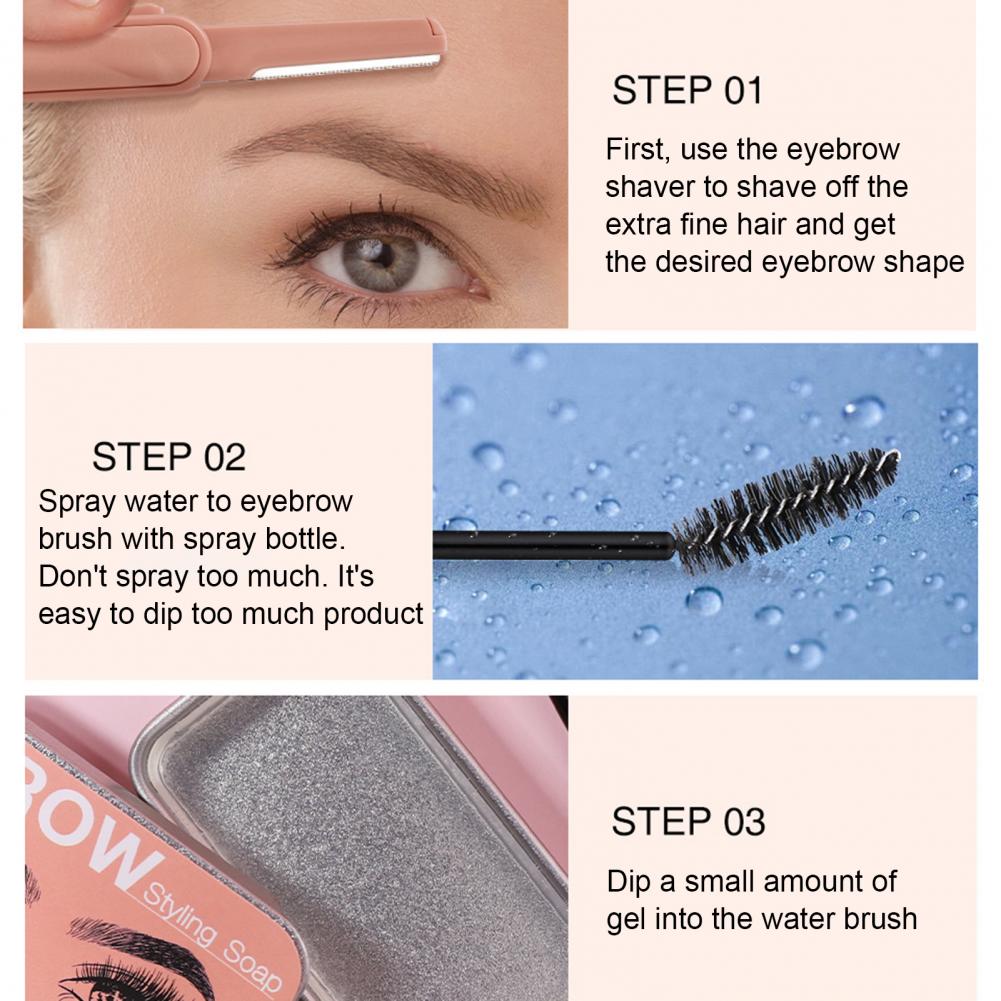 STEP 01

First, use the eyebrow shaver to shave off the extra fine hair and get the desired eyebrow shape

STEP 02

Spray water to eyebrow brush with spray bottle. Don't spray too much. It's easy to dip too much product

OW

Styling Soap

STEP 03

Dip a small amount of gel into the water brush