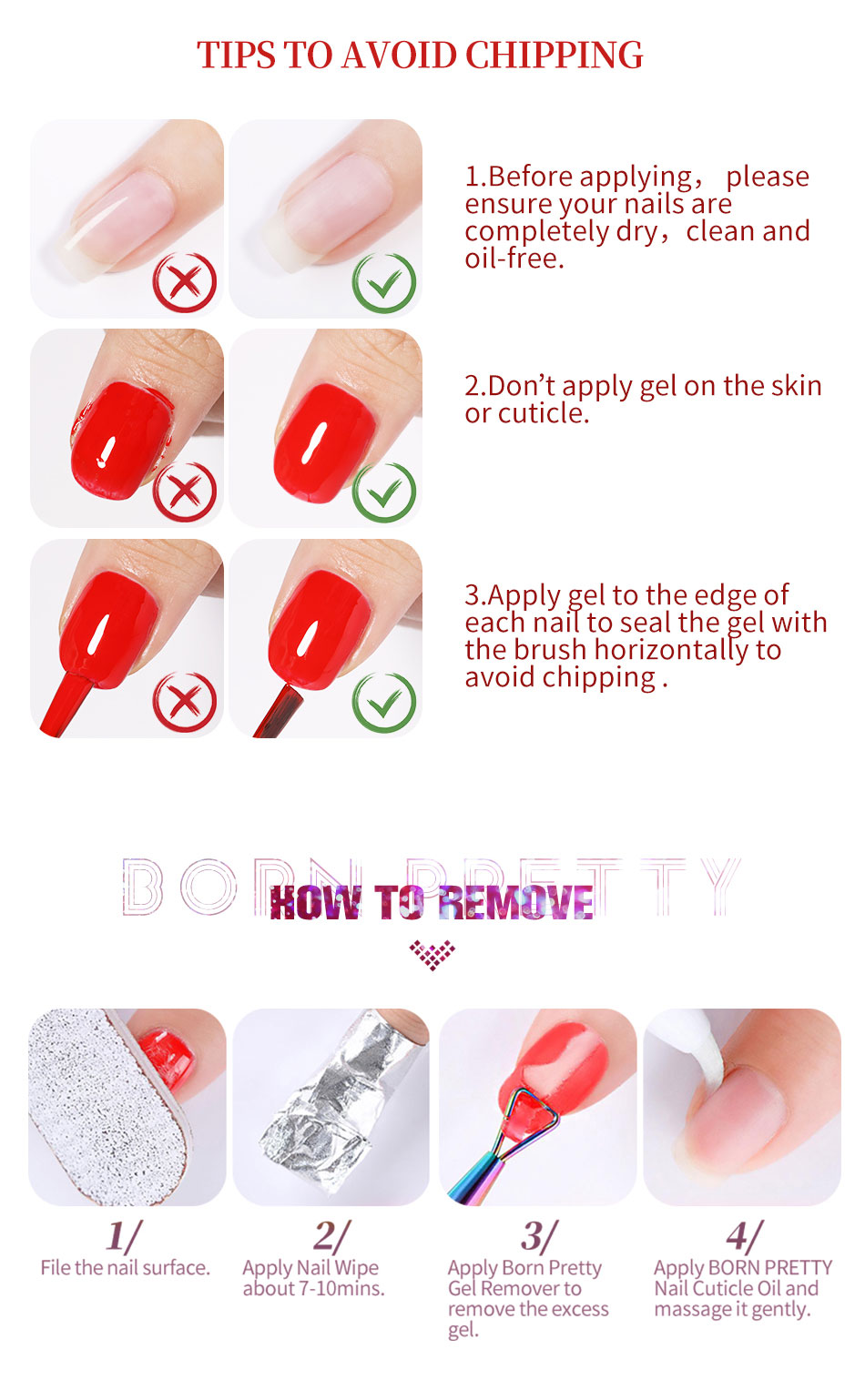 TIPS TO AVOID CHIPPING

1.Before applying， please ensure your nails are completely dry，clean and oil-free.

2.Don't apply gel on the skin or cuticle.

3.Apply gel to the edge of each nail to seal the gel with the brush horizontally to avoid chipping .

BORN PRETTY

HOW TO REMOVE

1/
File the nail surface.

2/
Apply Nail Wipe about 7-10mins.

3/
Apply Born Pretty Gel Remover to remove the excess gel.

4/
Apply BORN PRETTY Nail Cuticle Oil and massage it gently.