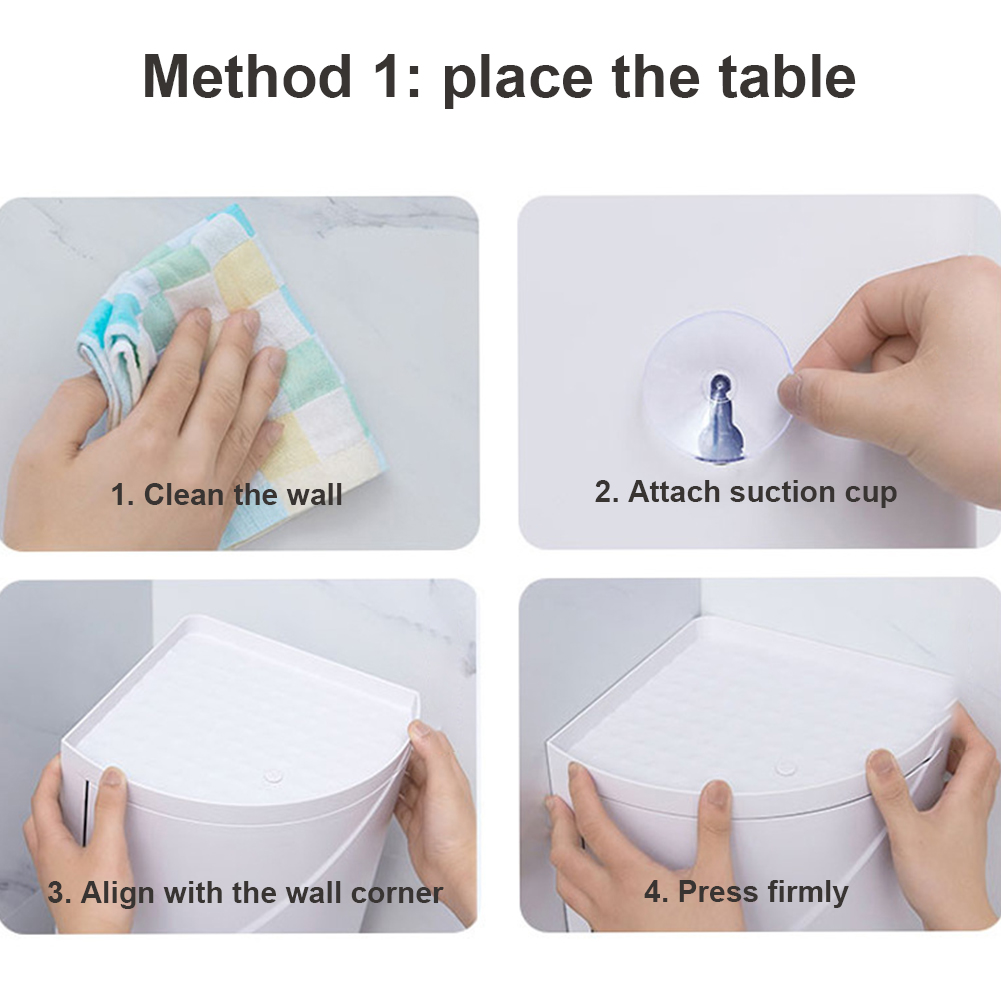 Method 1: place the table

1. Clean the wall

2. Attach suction cup

3. Align with the wall corner

4. Press firmly