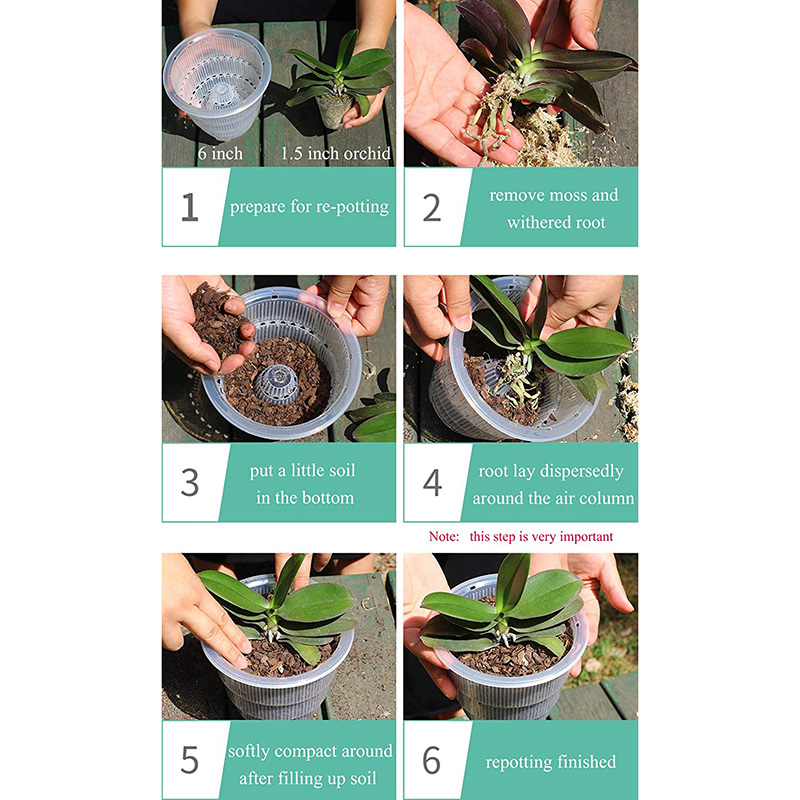 6 inch 1.5 inch orchid

1 prepare for re-potting

2 remove moss and withered root

3 put a little soil in the bottom

4 root lay dispersedly around the air column

Note: this step is very important

5 softly compact around after filling up soil

6 repotting finished