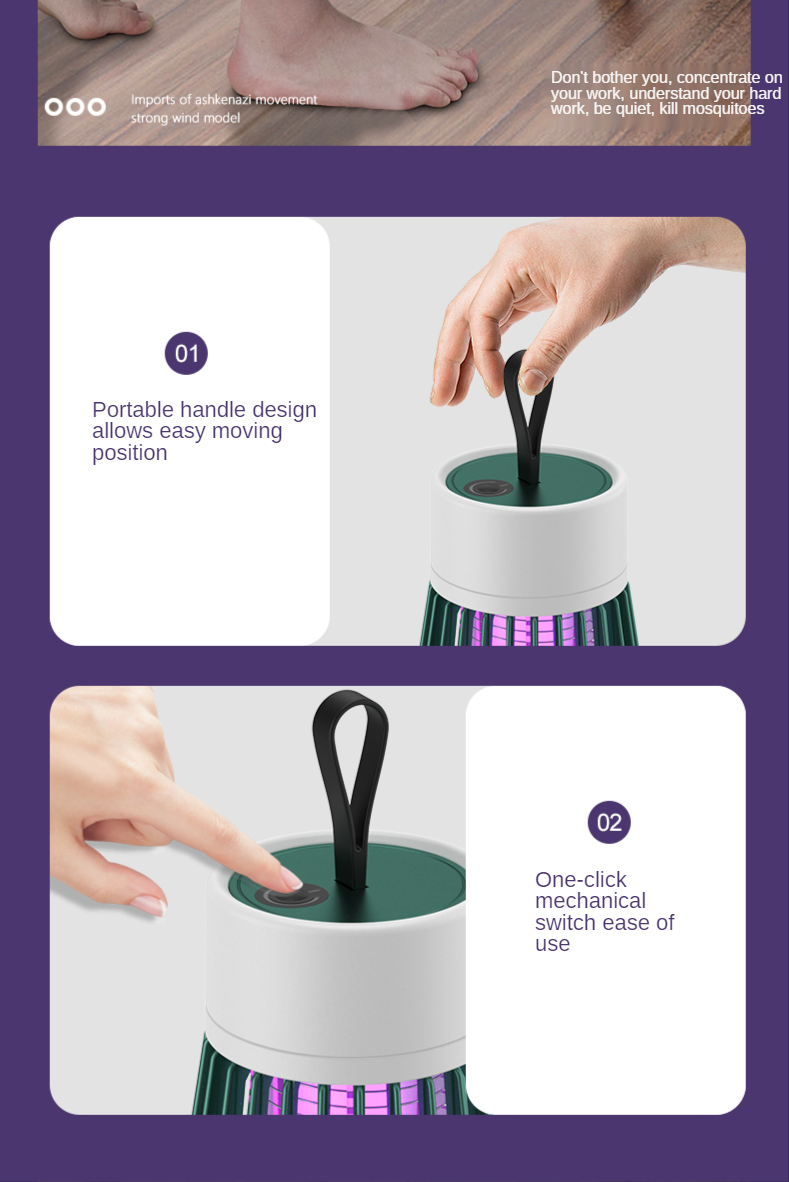 Imports of ashkenazi movement strong wind model

Don't bother you, concentrate on your work, understand your hard work, be quiet, kill mosquitoes

01

Portable handle design allows easy moving position

02

One-click mechanical switch ease of use