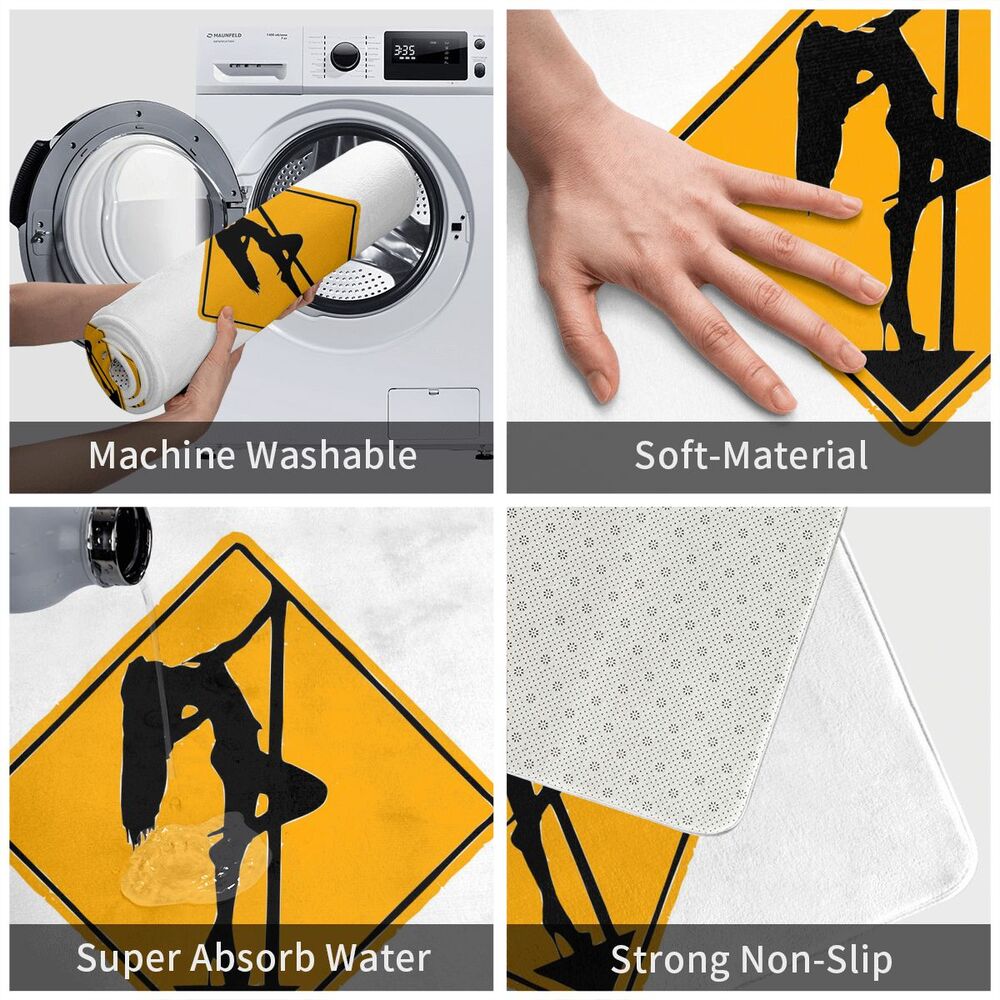 MAUNFELD

3:35

Machine Washable

Soft-Material

Super Absorb Water

Strong Non-Slip