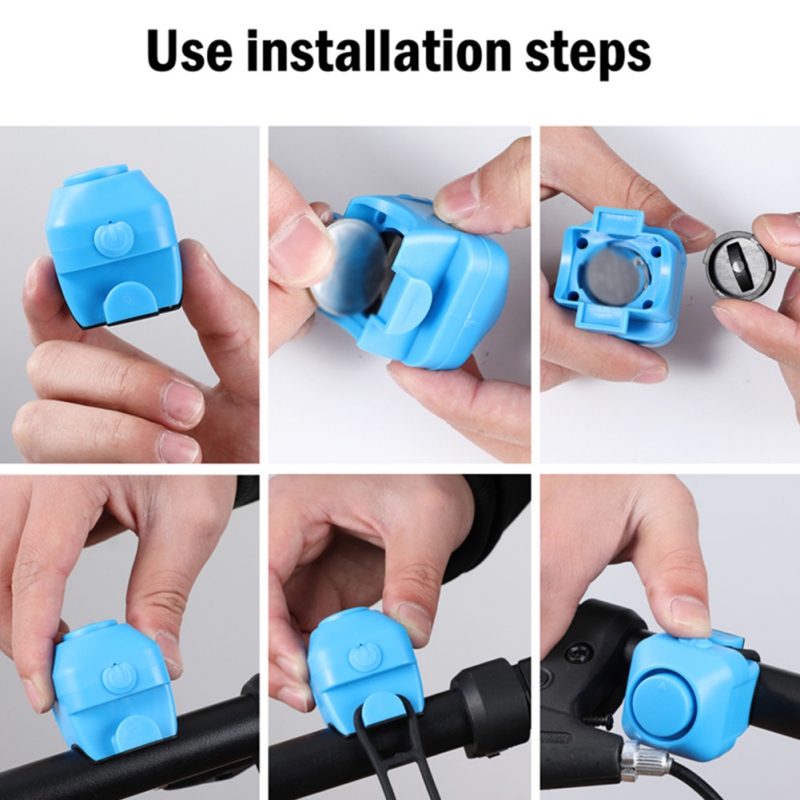 Use installation steps