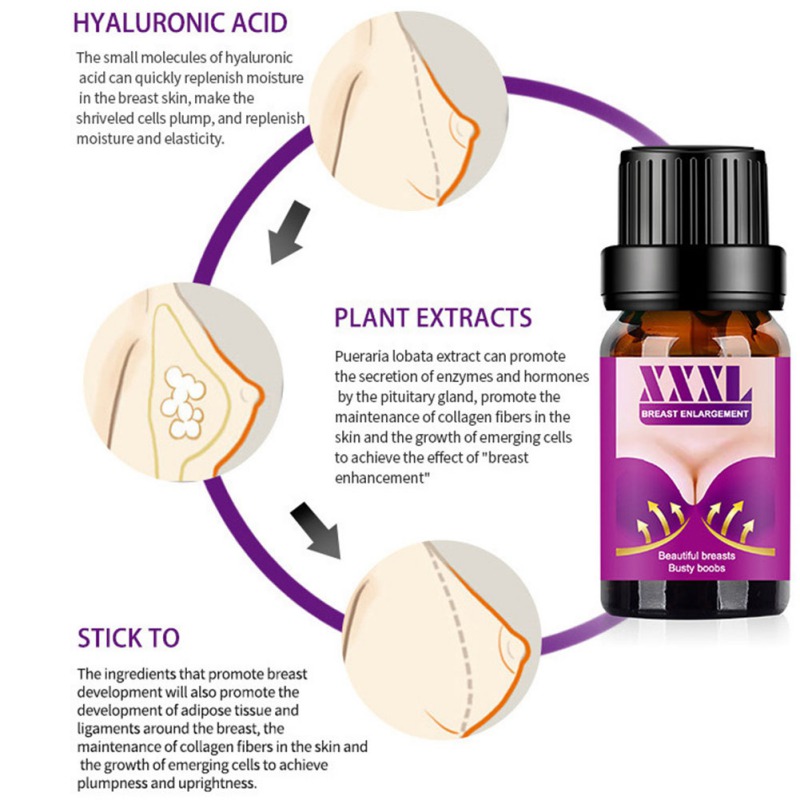 HYALURONIC ACID

The small molecules of hyaluronic acid can quickly replenish moisture in the breast skin, make the shriveled cells plump, and replenish moisture and elasticity.

PLANT EXTRACTS

Pueraria lobata extract can promote the secretion of enzymes and hormones by the pituitary gland, promote the maintenance of collagen fibers in the skin and the growth of emerging cells to achieve the effect of "breast enhancement"

XXXL
BREAST ENLARGEMENT
Beautiful breasts
Busty boobs

STICK TO

The ingredients that promote breast development will also promote the development of adipose tissue and ligaments around the breast, the maintenance of collagen fibers in the skin and the growth of emerging cells to achieve plumpness and uprightness.