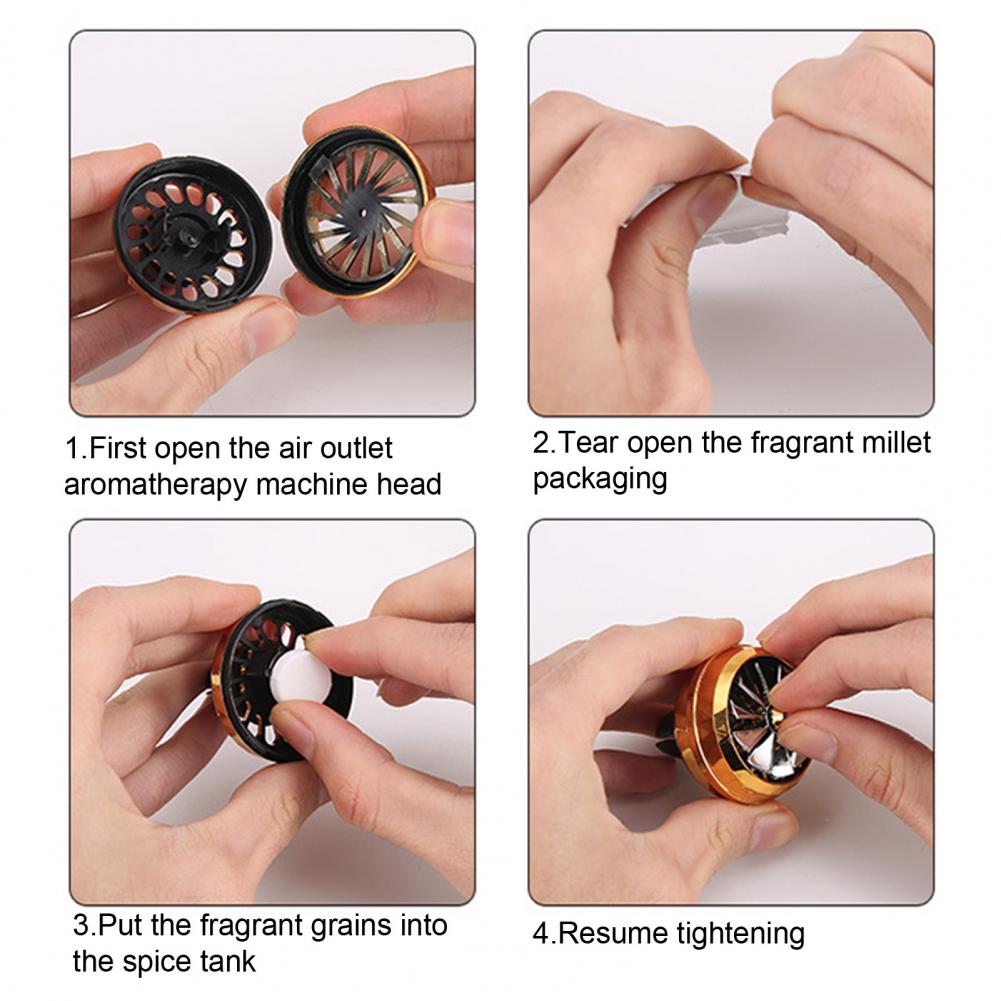 1.First open the air outlet aromatherapy machine head

2.Tear open the fragrant millet packaging

3.Put the fragrant grains into the spice tank

4.Resume tightening