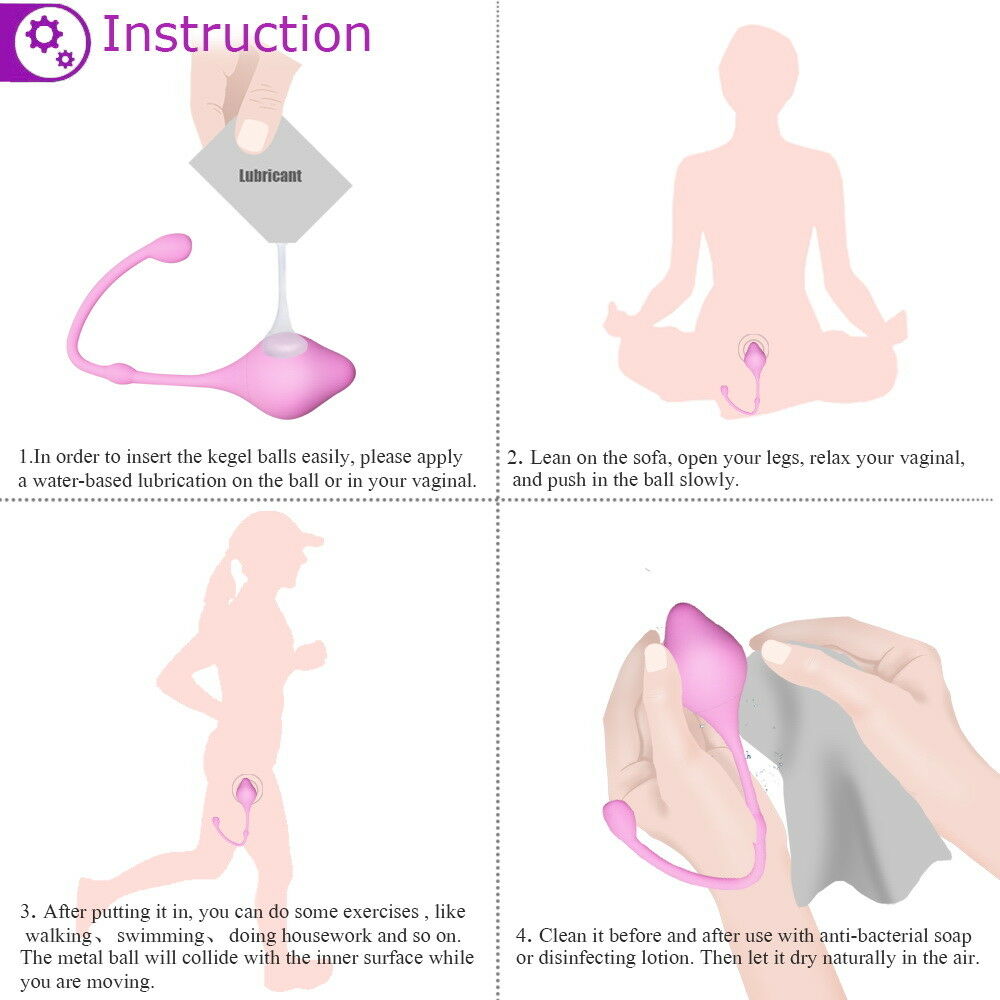 Instruction

Lubricant

1.In order to insert the kegel balls easily, please apply a water-based lubrication on the ball or in your vaginal.

2. Lean on the sofa, open your legs, relax your vaginal, and push in the ball slowly.

3. After putting it in, you can do some exercises , like walking、 swimming、 doing housework and so on. The metal ball will collide with the inner surface while you are moving.

4. Clean it before and after use with anti-bacterial soap or disinfecting lotion. Then let it dry naturally in the air.