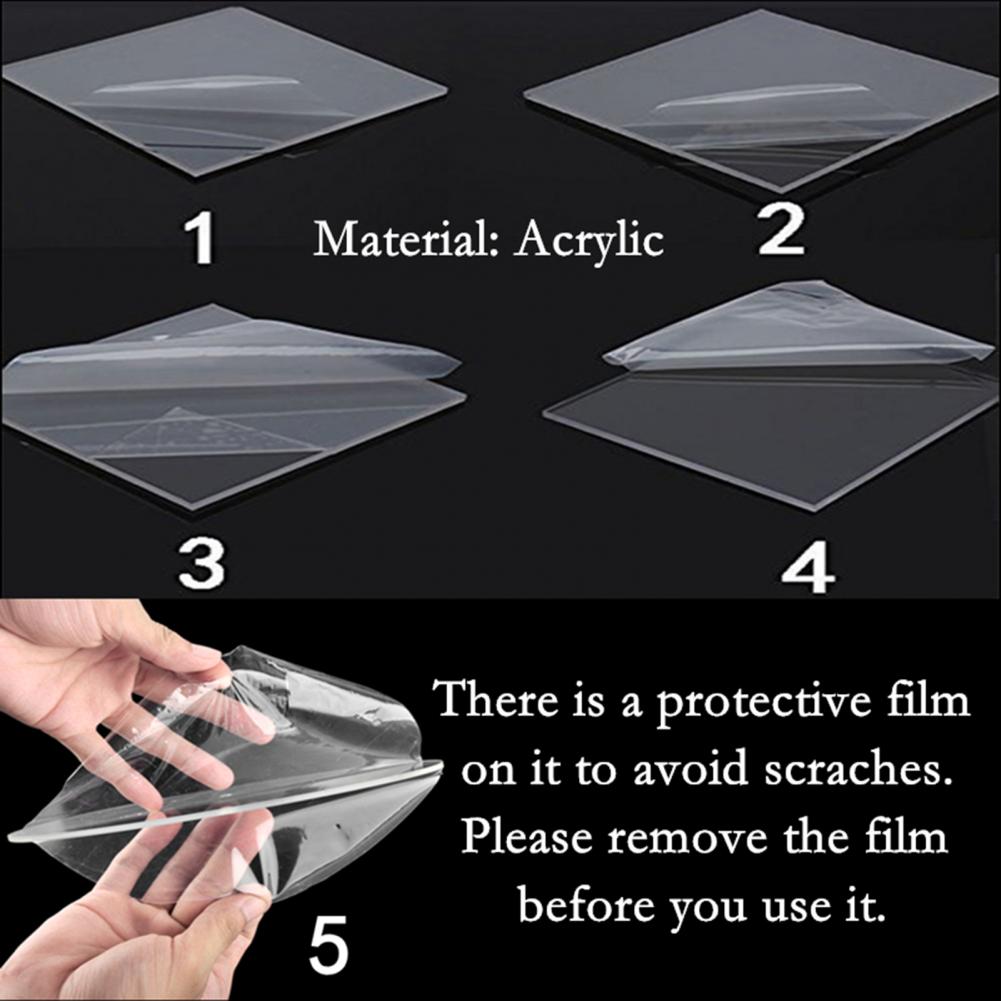 1

Material: Acrylic

2

3

4

There is a protective film on it to avoid scraches. Please remove the film before you use it.

5