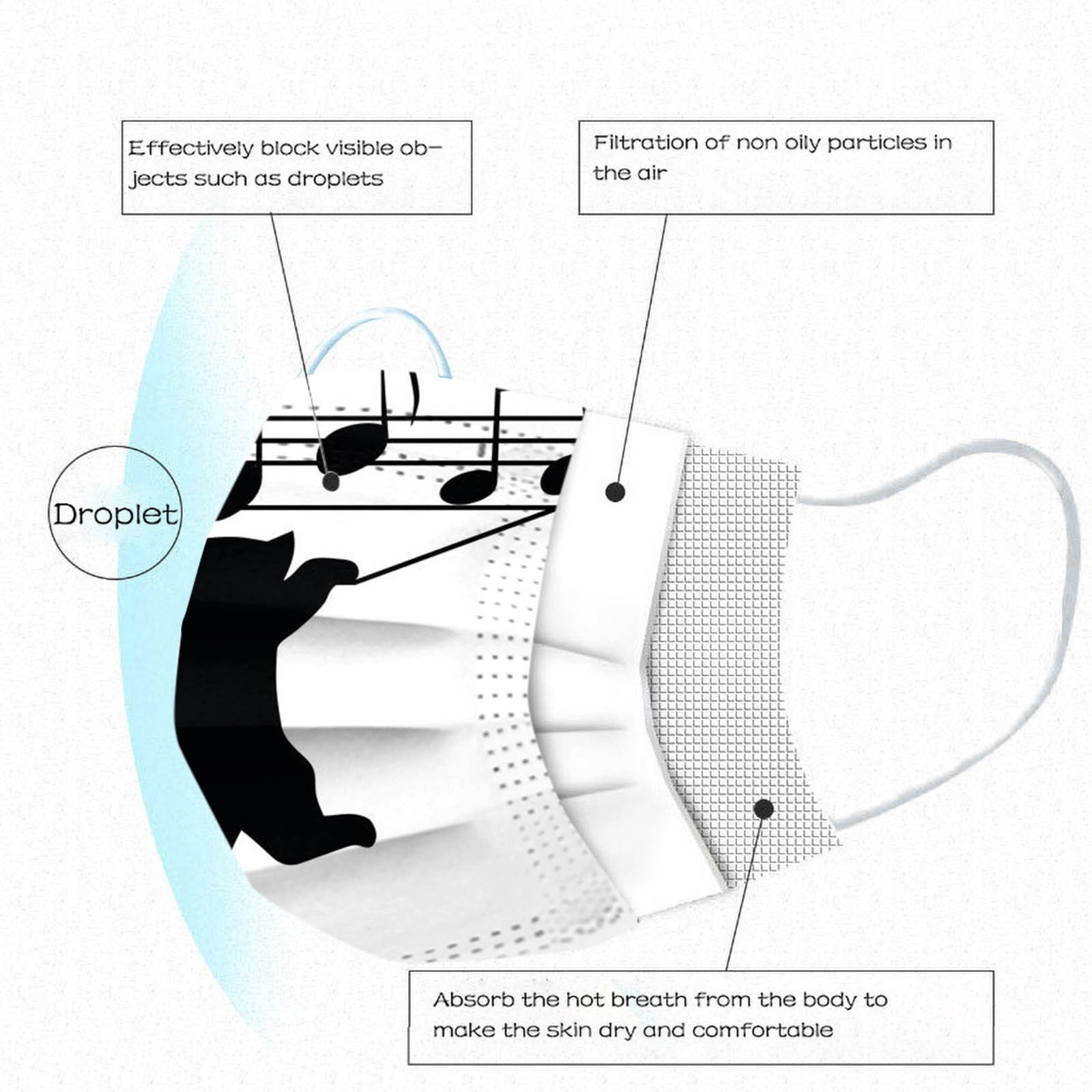 Effectively block visible objects such as droplets

Filtration of non oily particles in the air

Droplet

Absorb the hot breath from the body to make the skin dry and comfortable