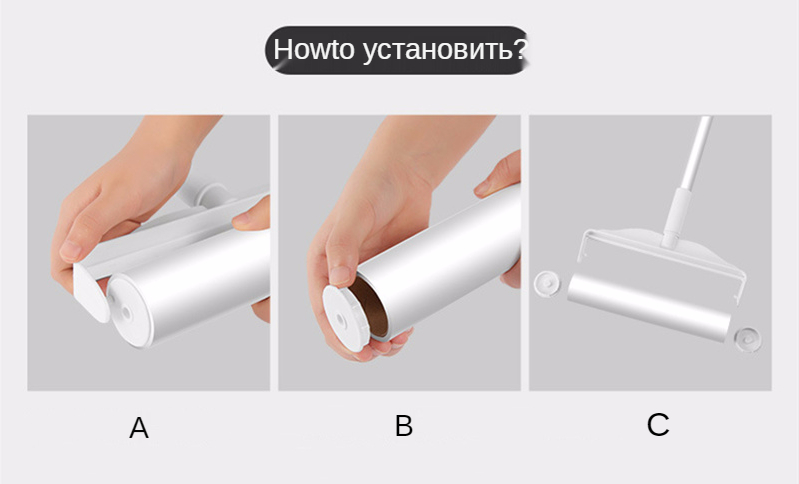 Howto установить?

A

B

C