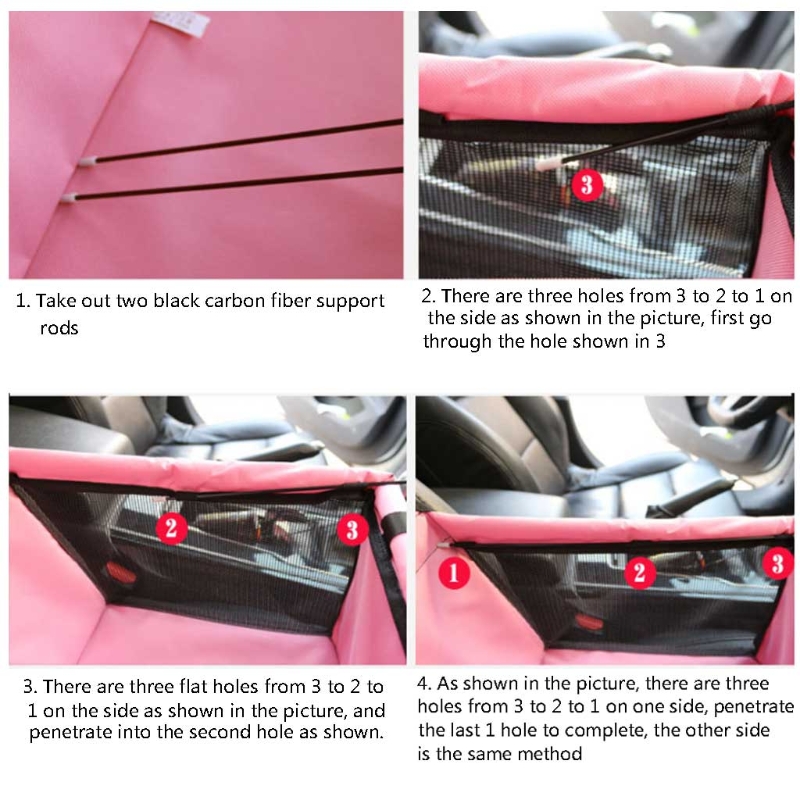 3

1. Take out two black carbon fiber support rods

2. There are three holes from 3 to 2 to 1 on the side as shown in the picture, first go through the hole shown in 3

2

3

1

2

3

3. There are three flat holes from 3 to 2 to 1 on the side as shown in the picture, and penetrate into the second hole as shown.

4. As shown in the picture, there are three holes from 3 to 2 to 1 on one side, penetrate the last 1 hole to complete, the other side is the same method