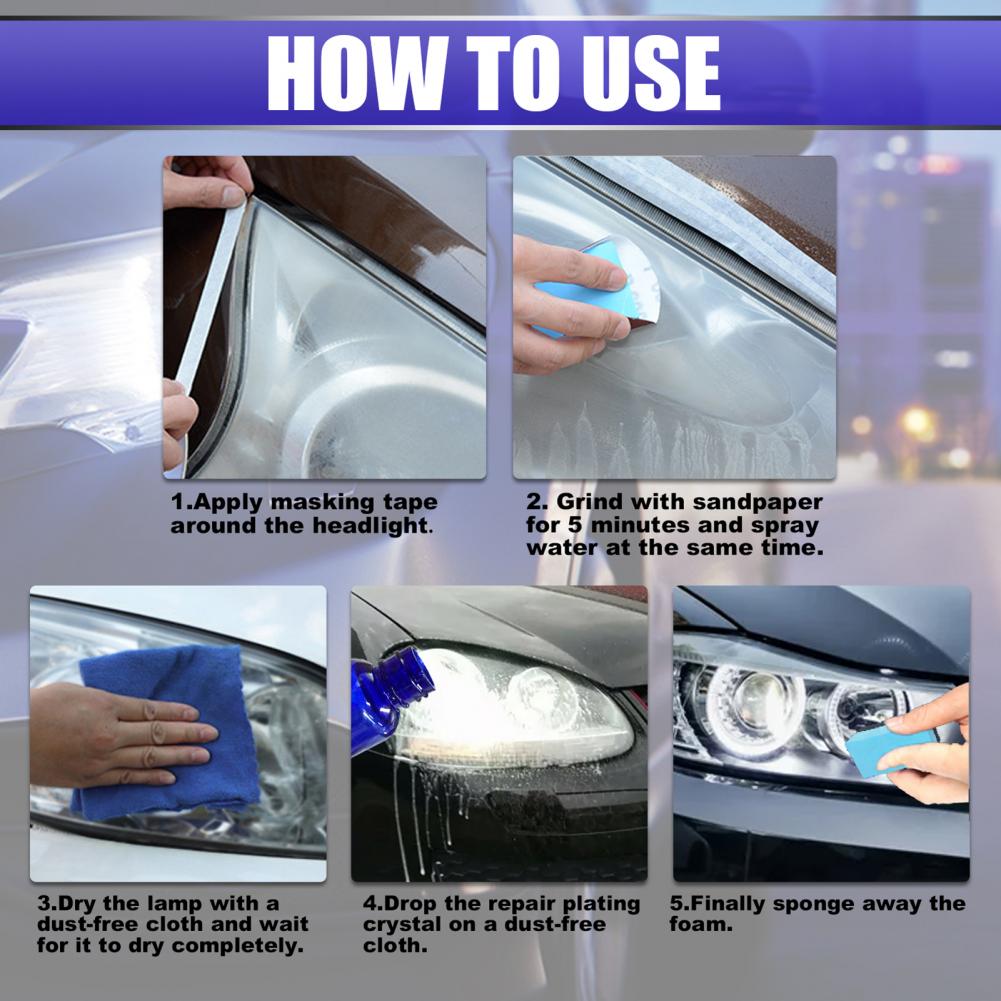 HOW TO USE

1.Apply masking tape around the headlight.

2. Grind with sandpaper for 5 minutes and spray water at the same time.

3.Dry the lamp with a dust-free cloth and wait for it to dry completely.

4.Drop the repair plating crystal on a dust-free cloth.

5.Finally sponge away the foam.