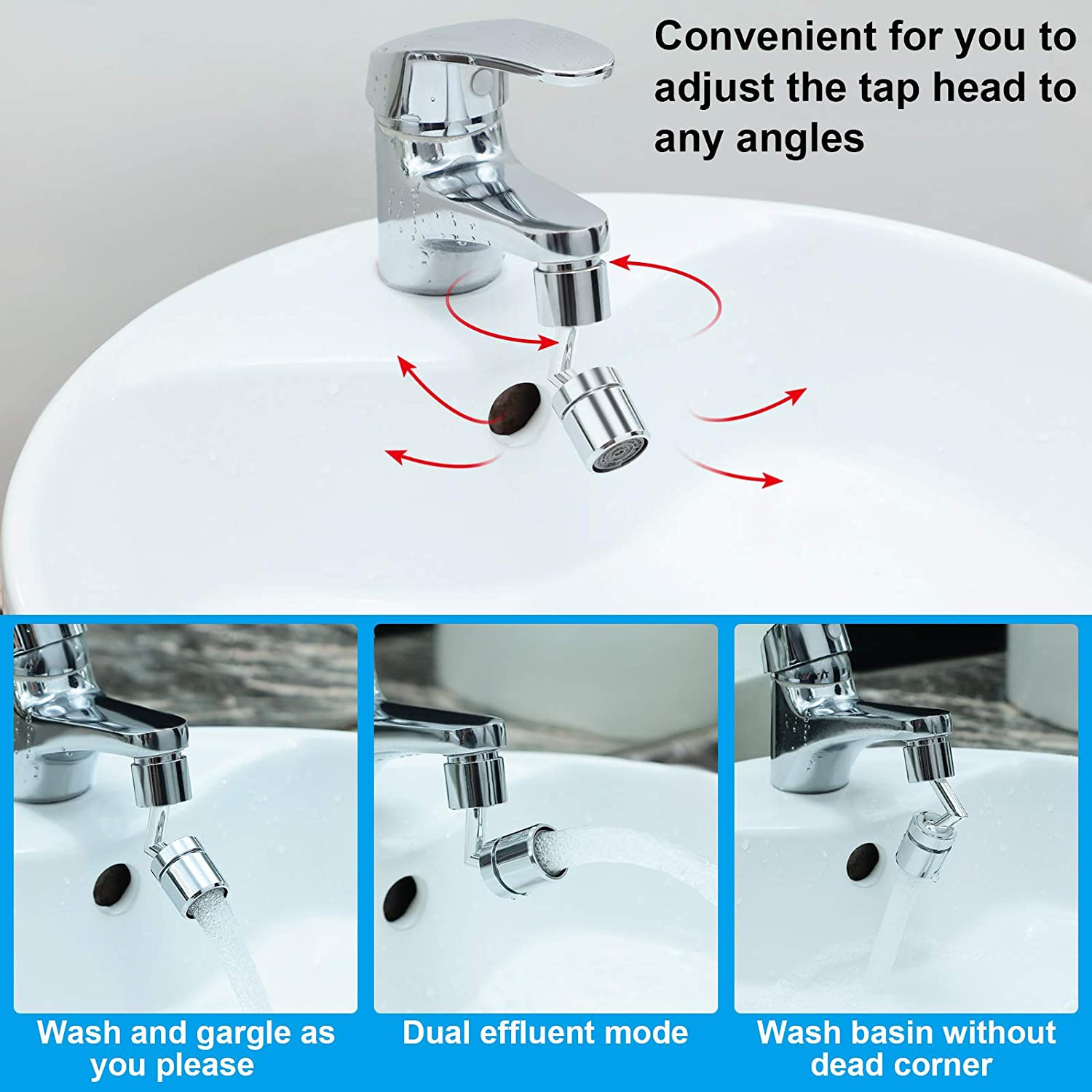 Convenient for you to adjust the tap head to any angles

Wash and gargle as you please

Dual effluent mode

Wash basin without dead corner