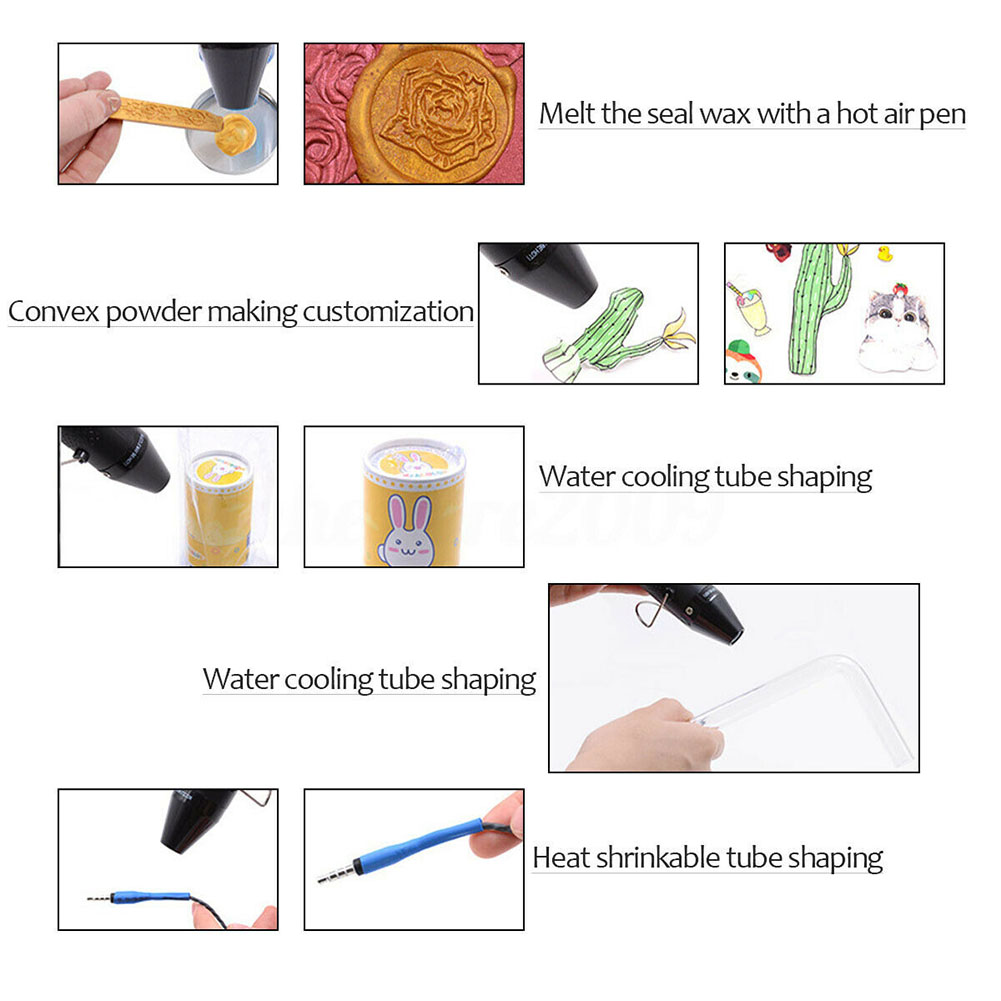 Melt the seal wax with a hot air pen

Convex powder making customization

Water cooling tube shaping

Water cooling tube shaping

Heat shrinkable tube shaping