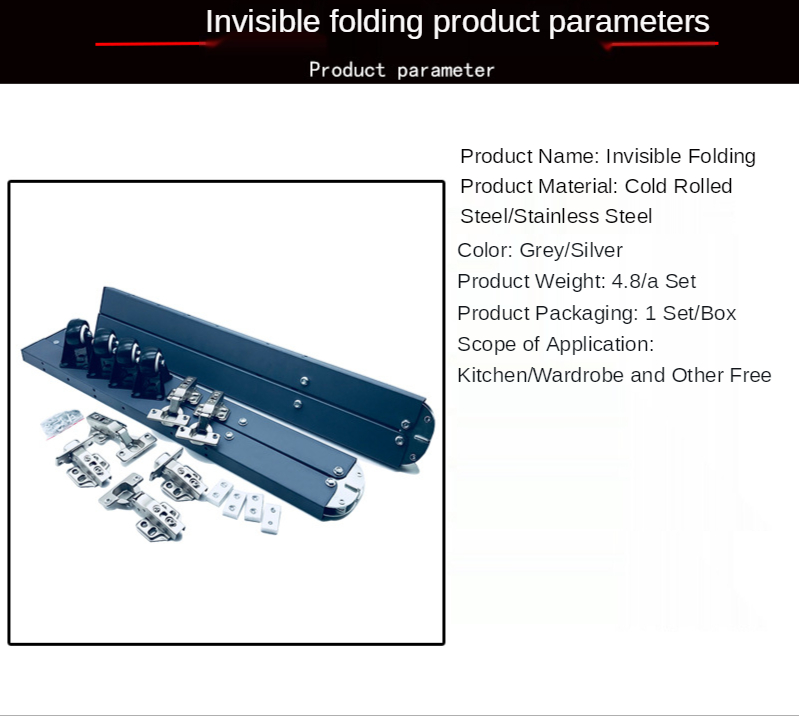 Invisible folding product parameters

Product parameter

Product Name: Invisible Folding
Product Material: Cold Rolled Steel/Stainless Steel
Color: Grey/Silver
Product Weight: 4.8/a Set
Product Packaging: 1 Set/Box
Scope of Application: Kitchen/Wardrobe and Other Free